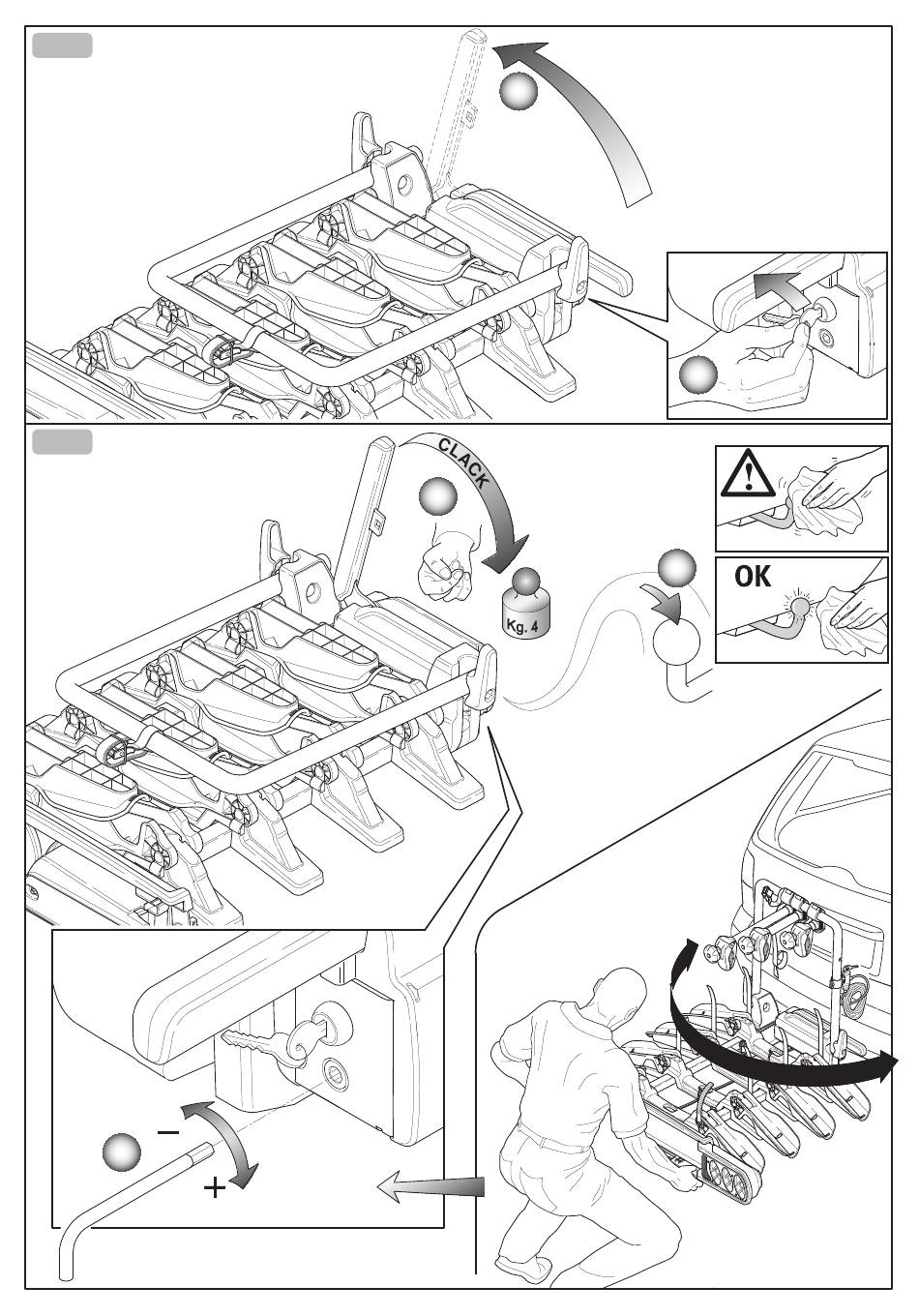 CLACK

Kg. 4

OK

−

+