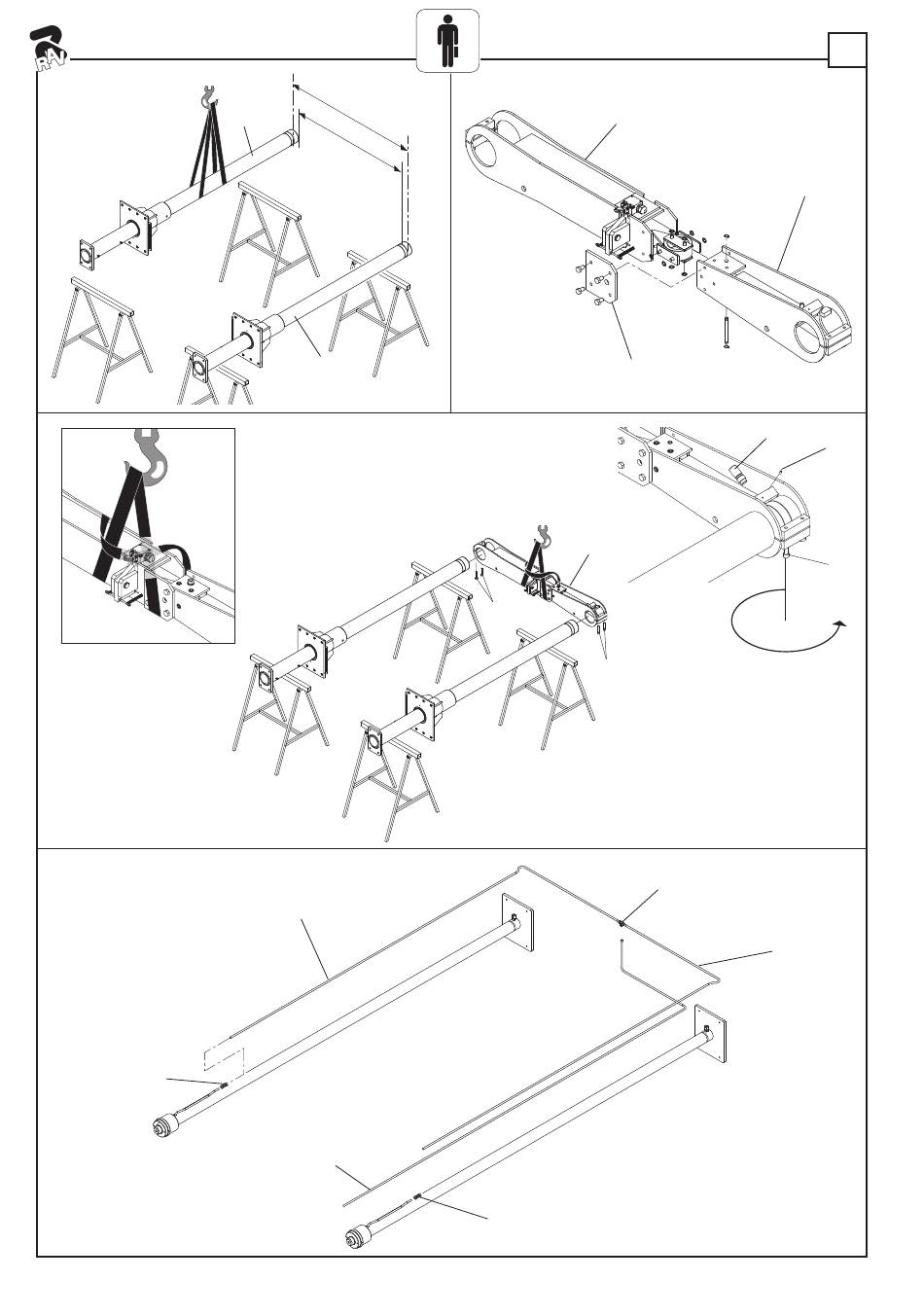 RAV