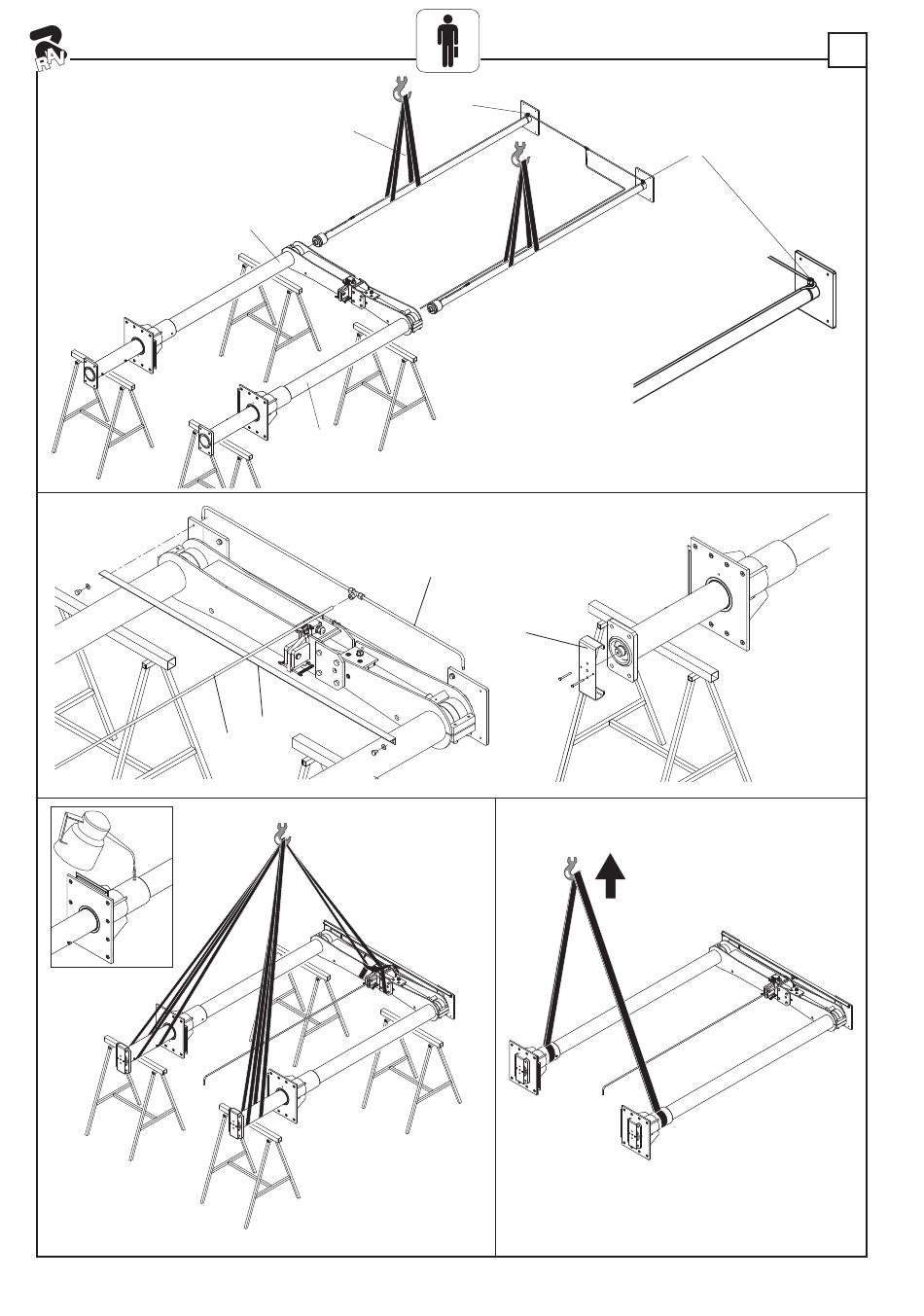 RAV