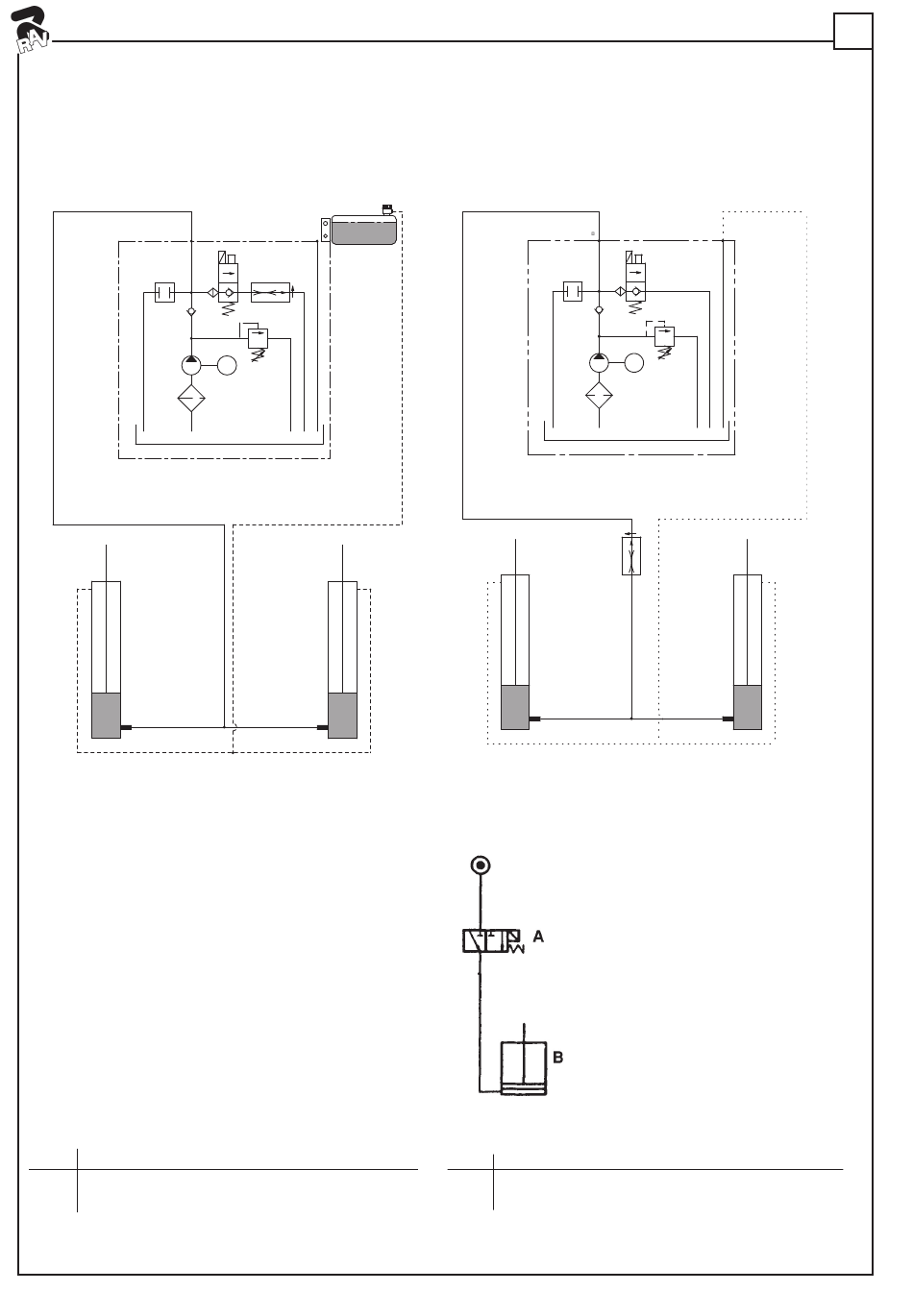 RAV

A

B