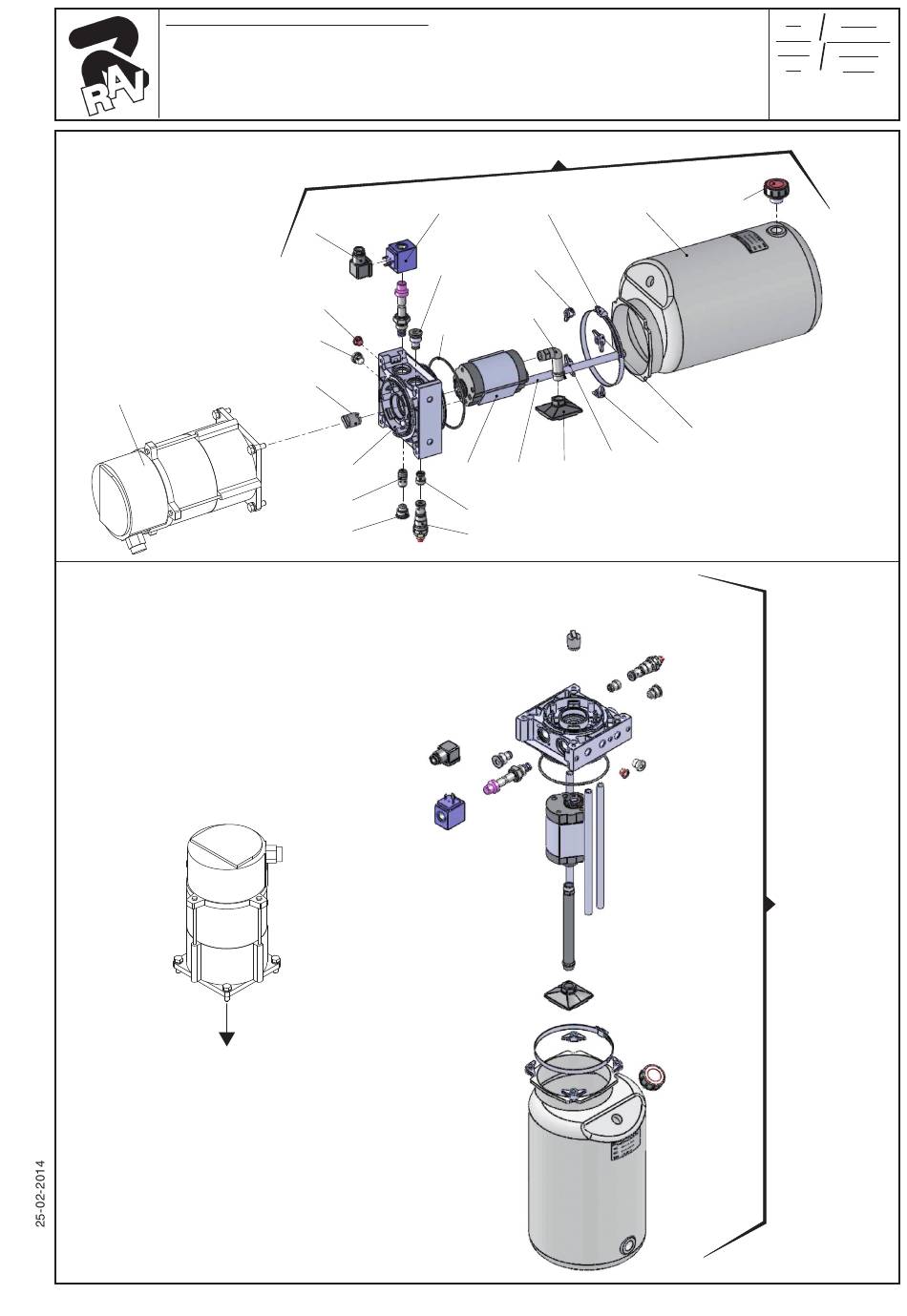 RAV

25-02-2014