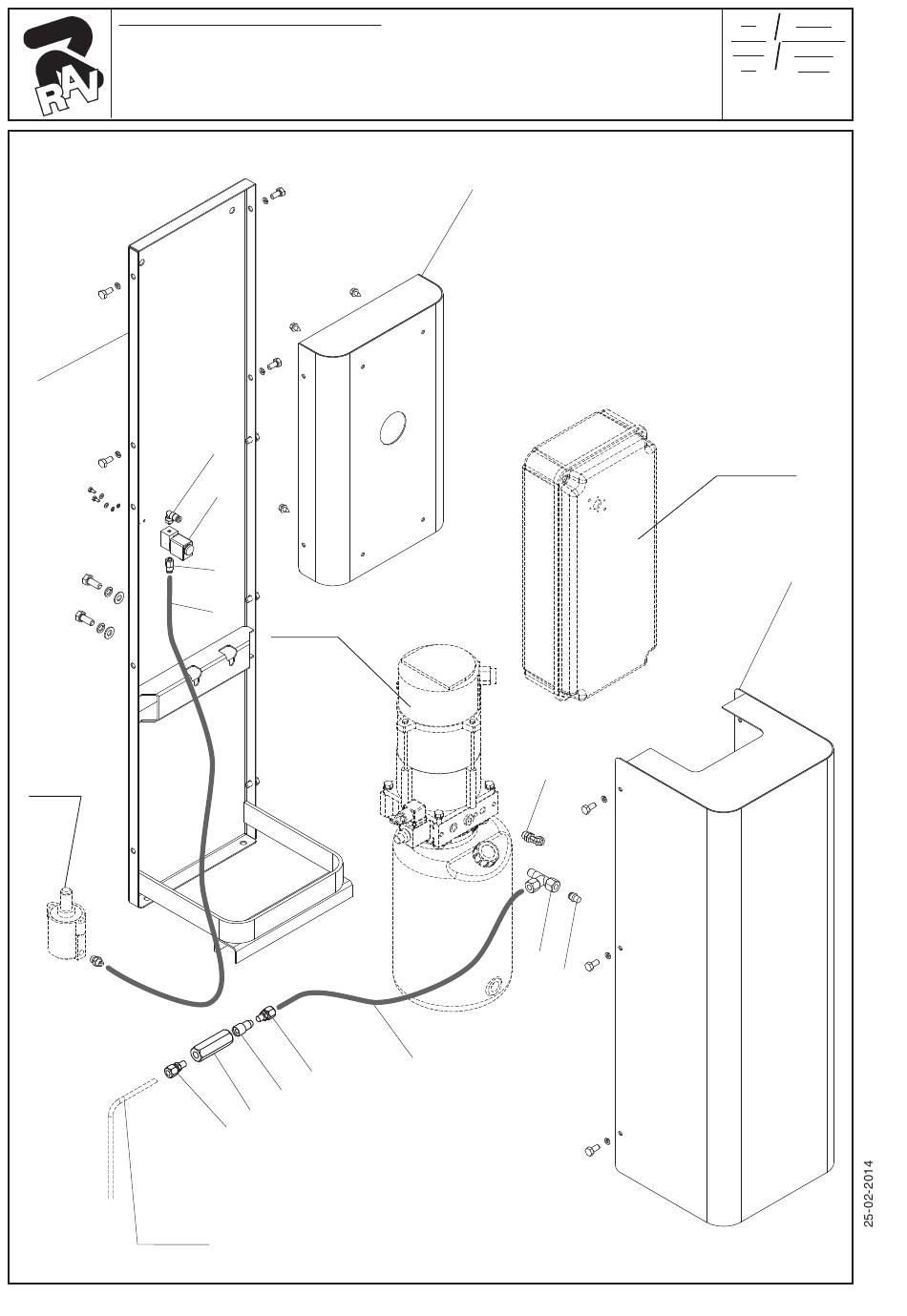 RAV

25-02-2014