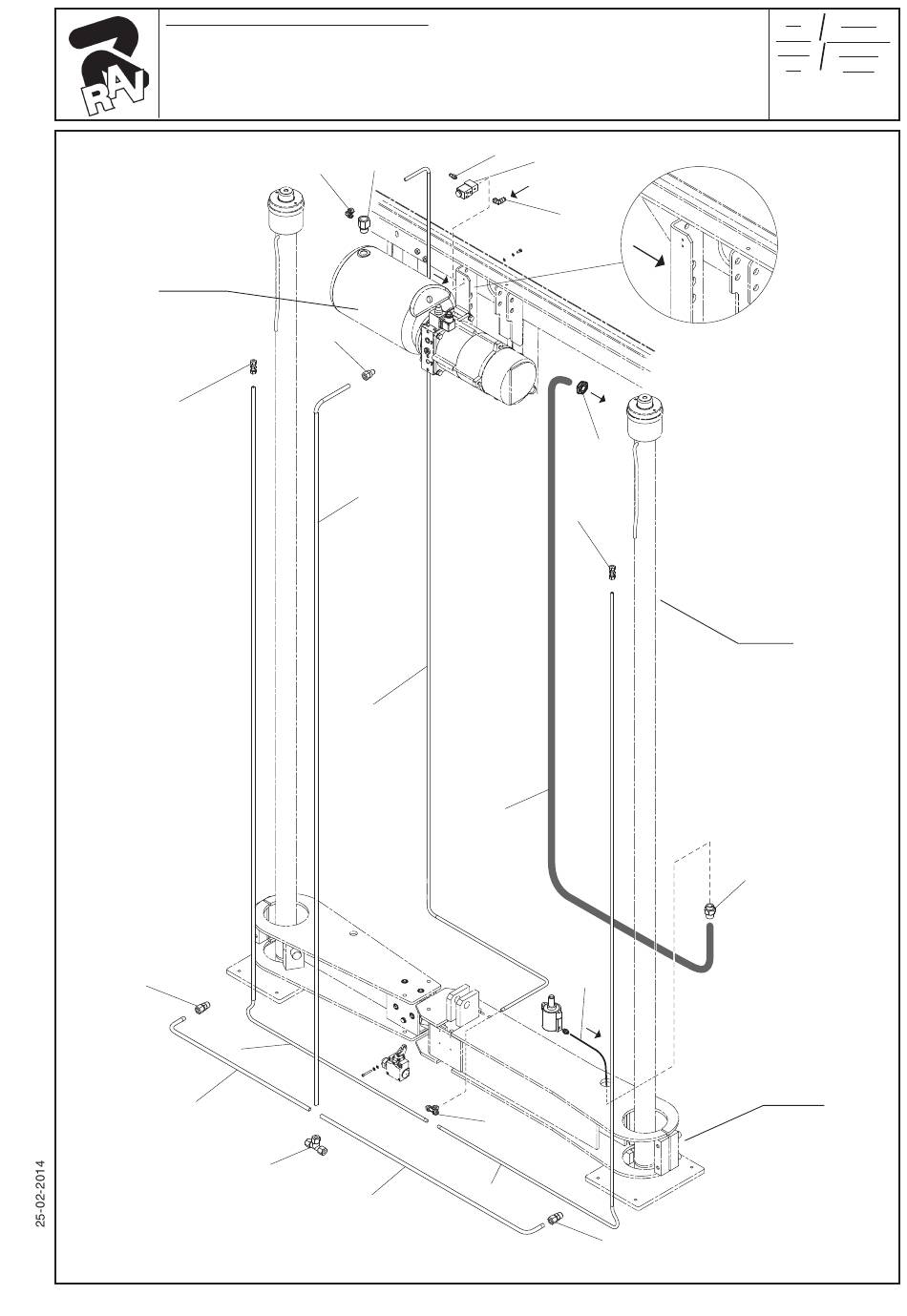 RAV

25-02-2014