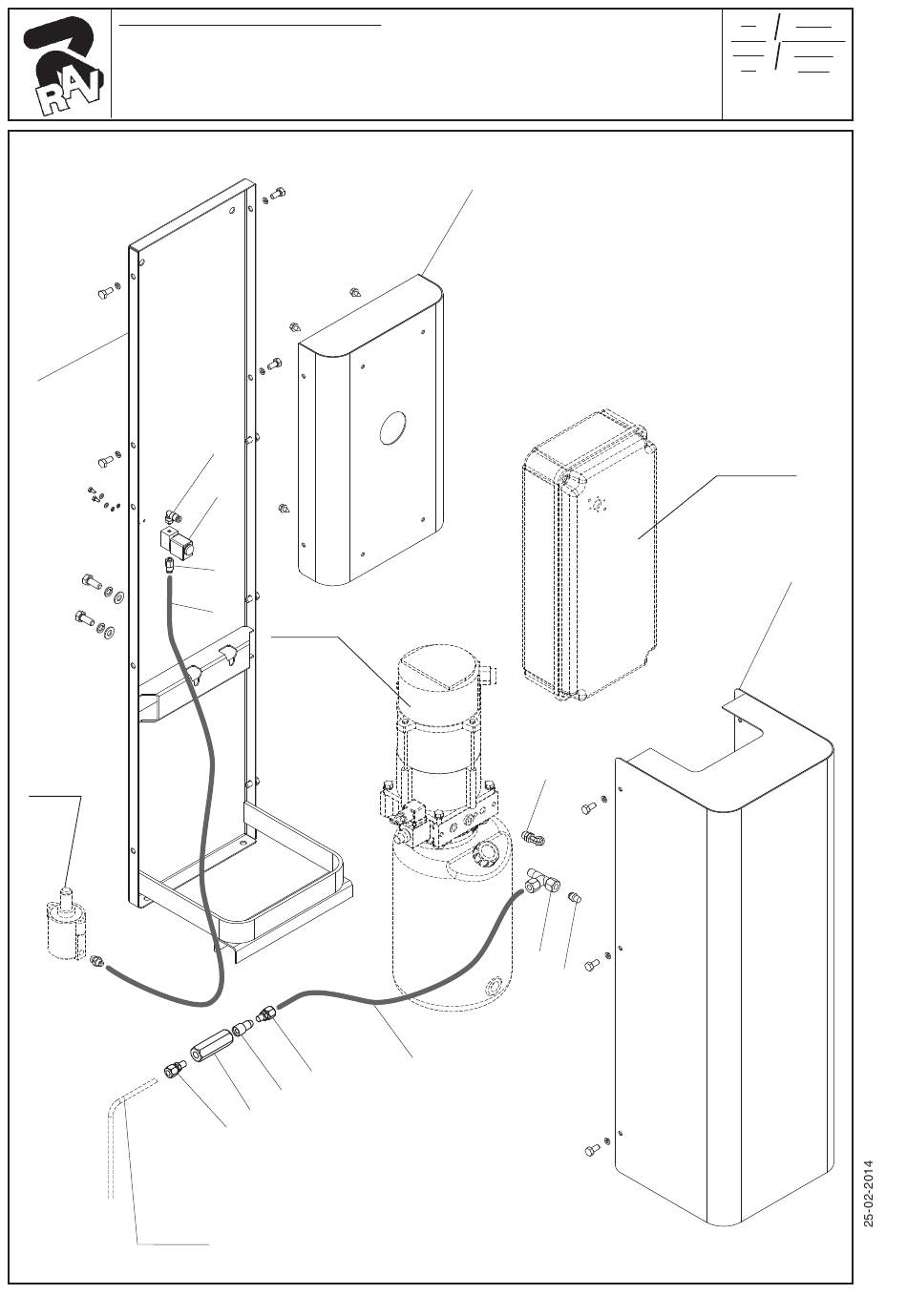 RAV

25-02-2014