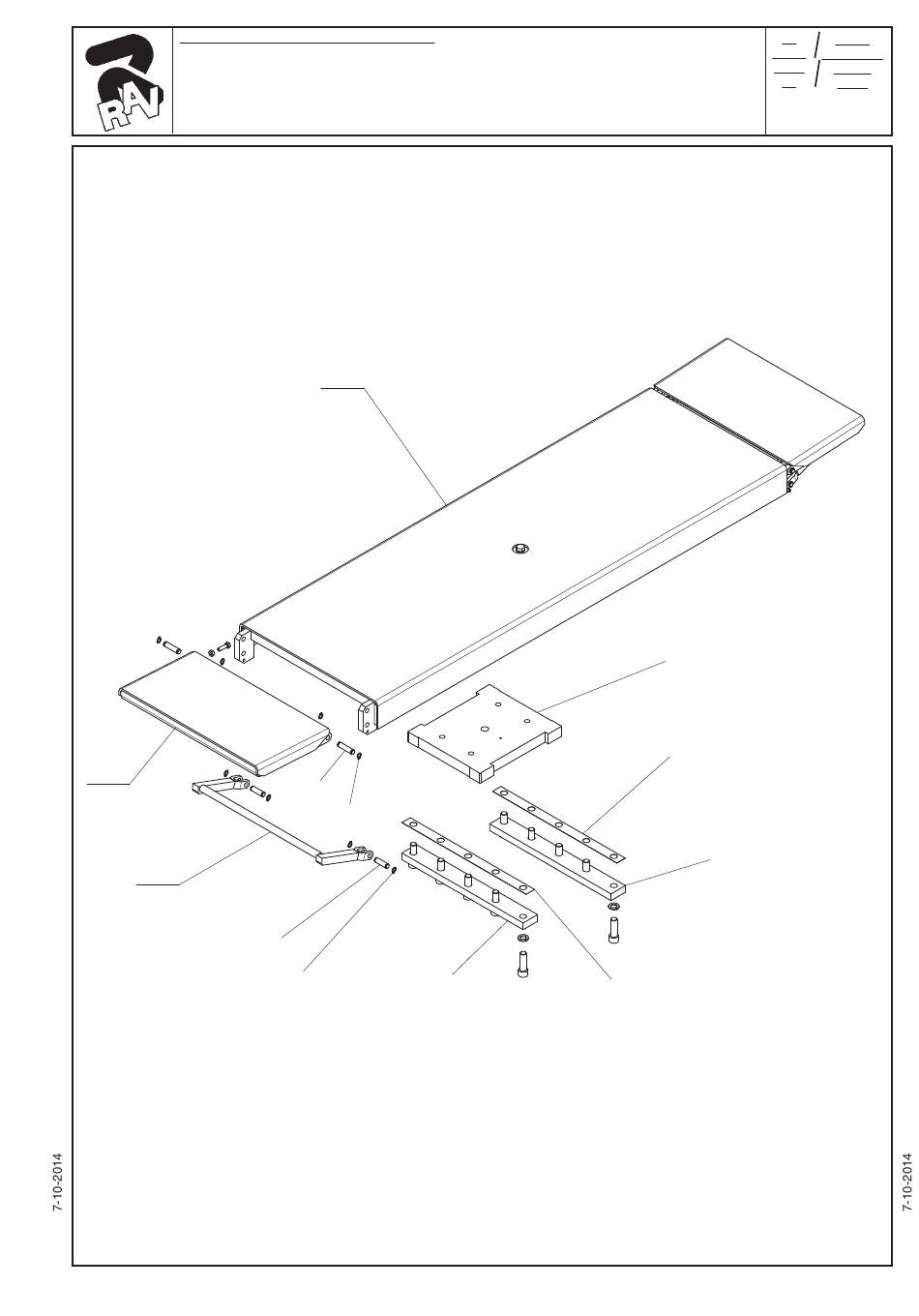 RAV

7-10-2014

7-10-2014