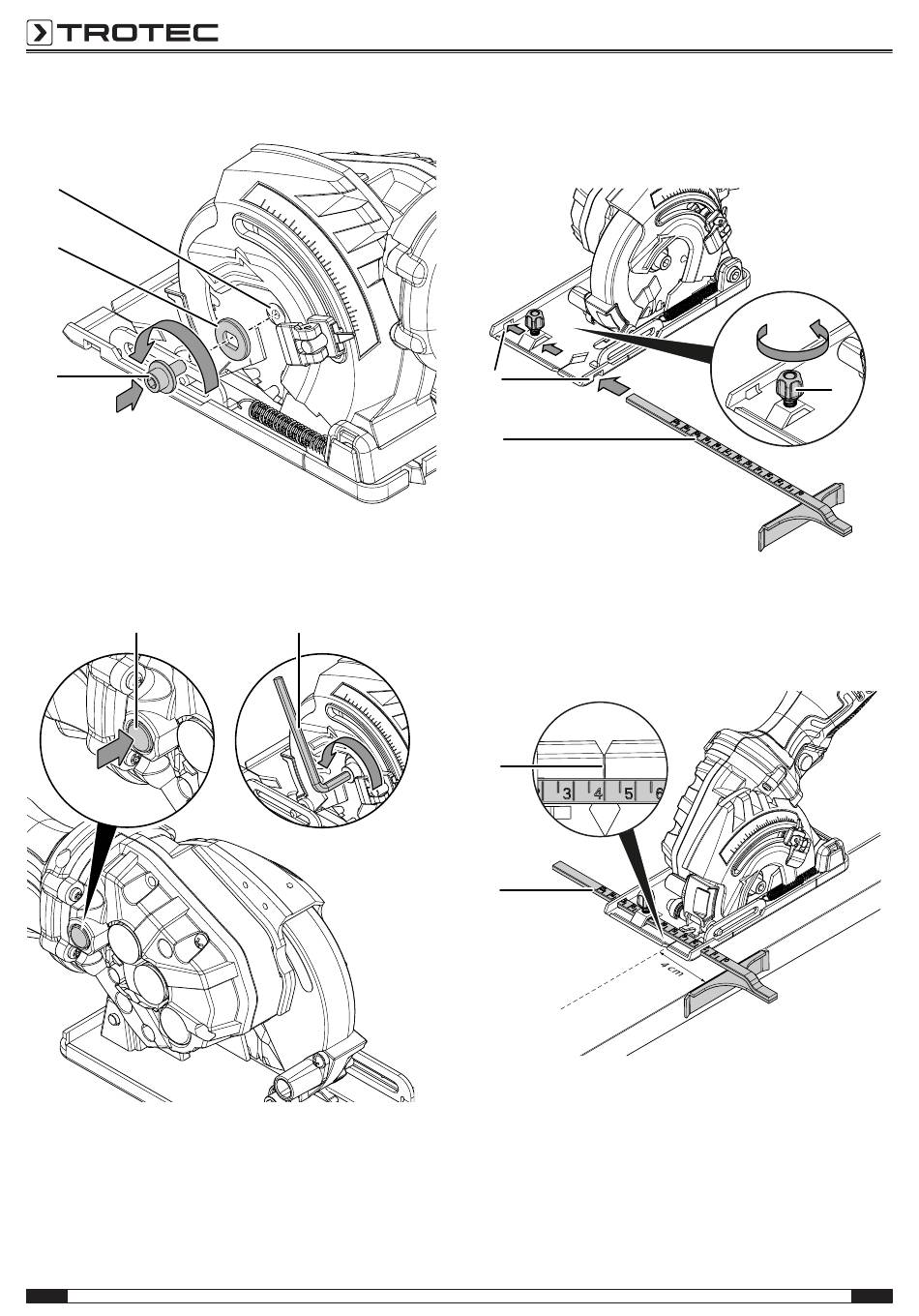 TROTEC

3 4 5 6

4 cm