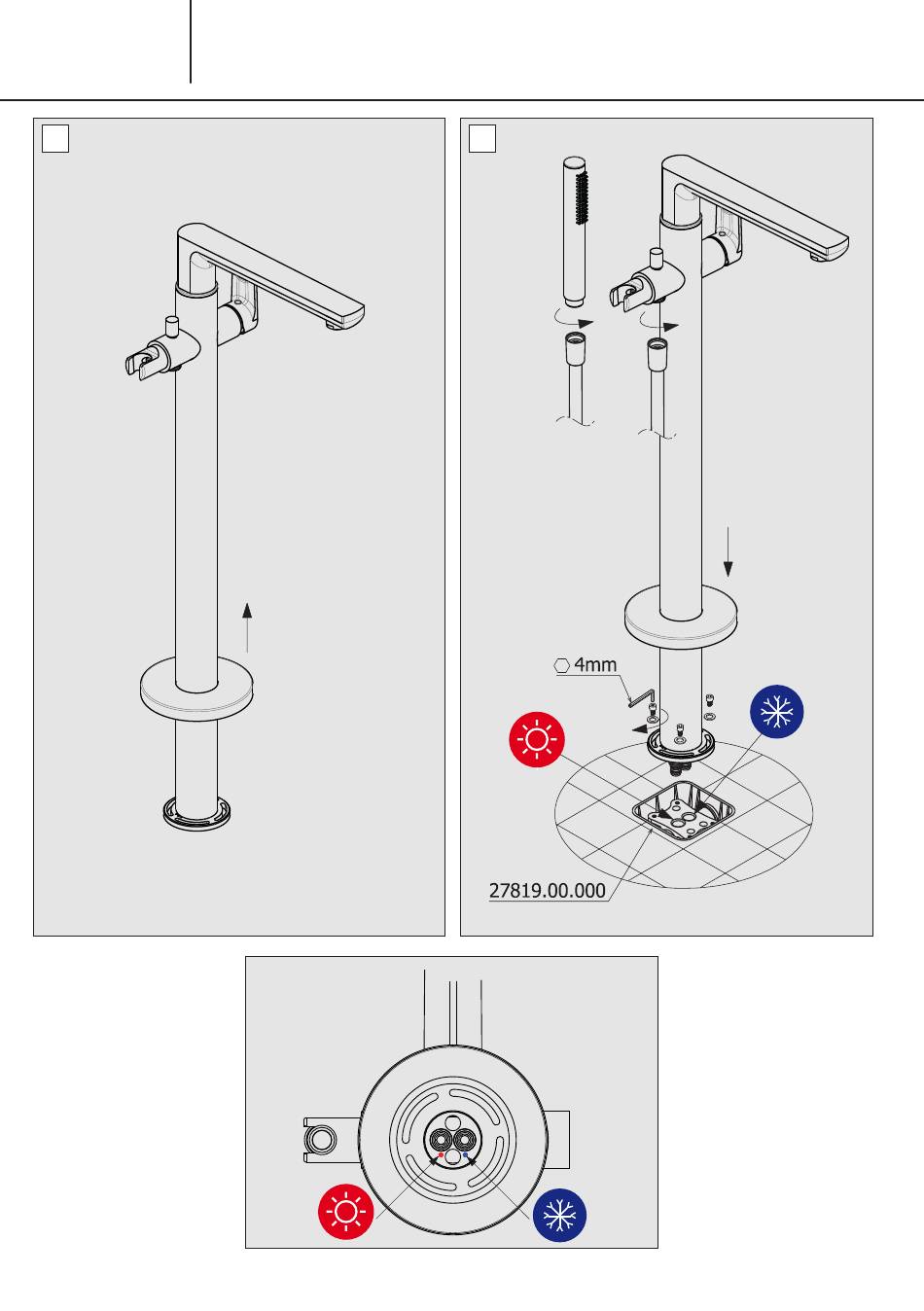 4mm

27819.00.000