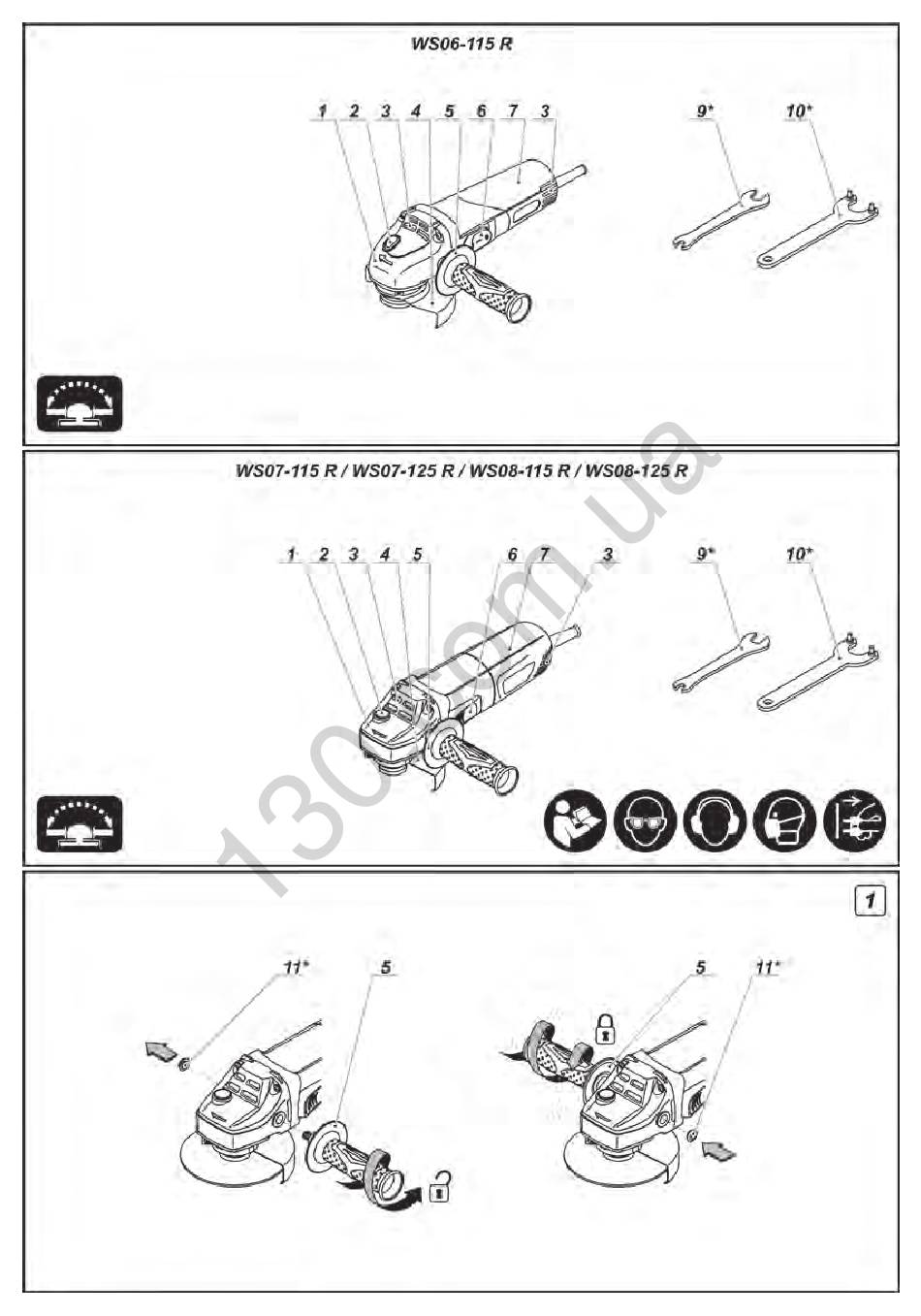 WS06-115 R

1 2 3 4 5 6 7 3

9* 10*

WS07-115 R / WS07-125 R / WS08-115 R / WS08-125 R

1 2 3 4 5 6 7 3

9* 10*

130.com.ua

1

11* 5

5 11*