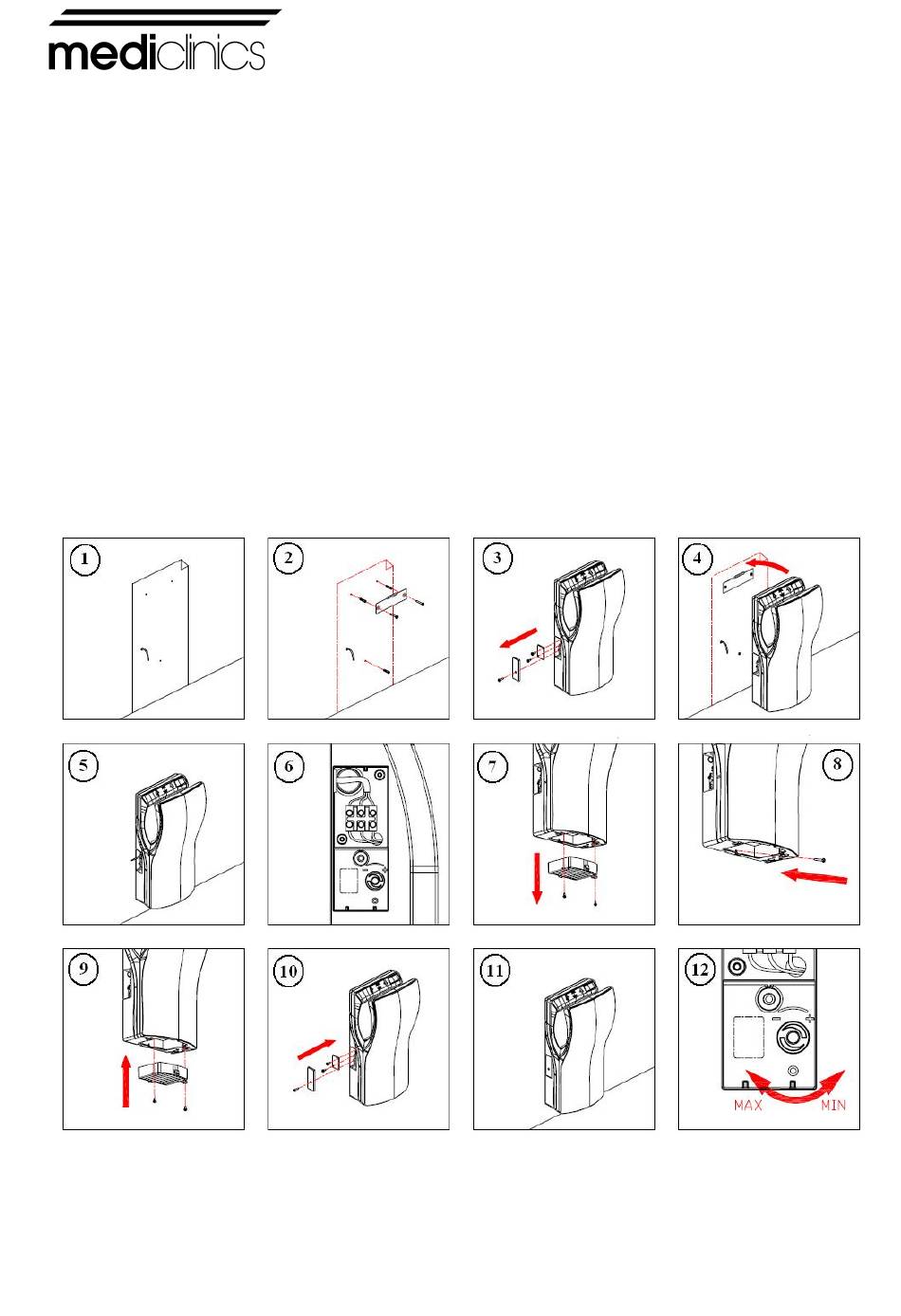 mediclinics

1

2

3

4

5

6

7

8

9

10

11

12

MAX MIN