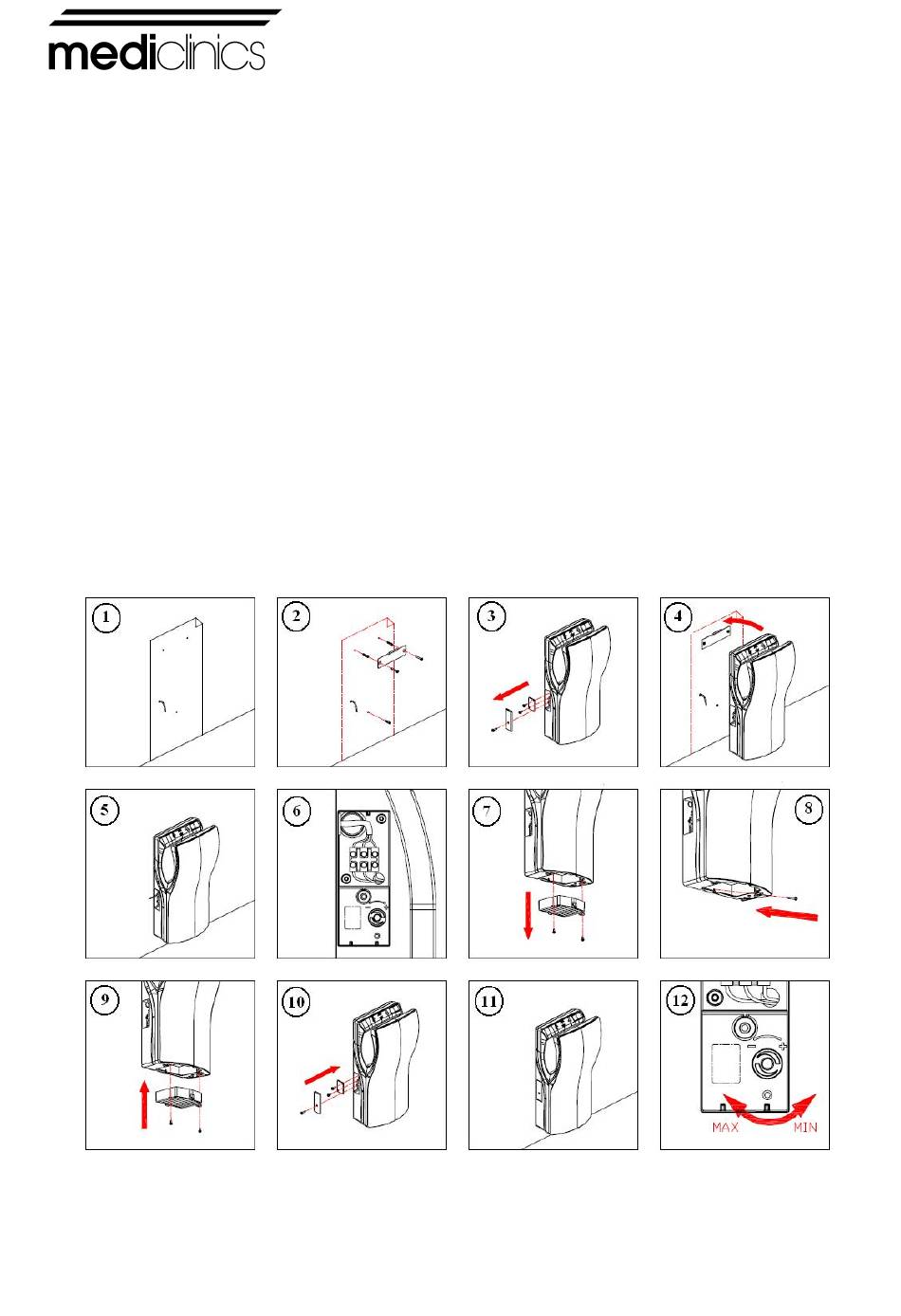 mediclinics

1

2

3

4

5

6

7

8

9

10

11

12

MAX MIN