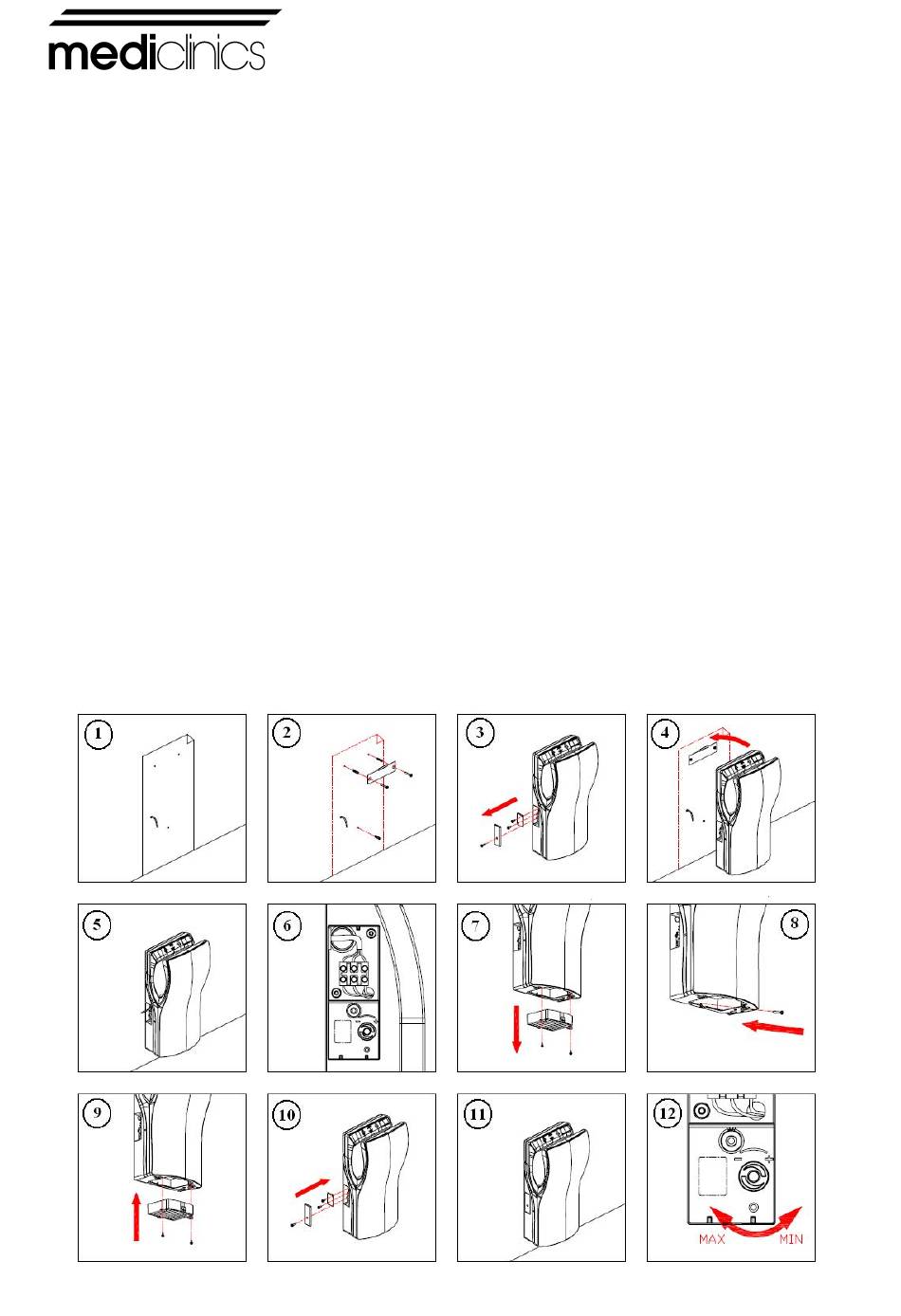 mediclinics

1

2

3

4

5

6

7

8

9

10

11

12

MAX MIN