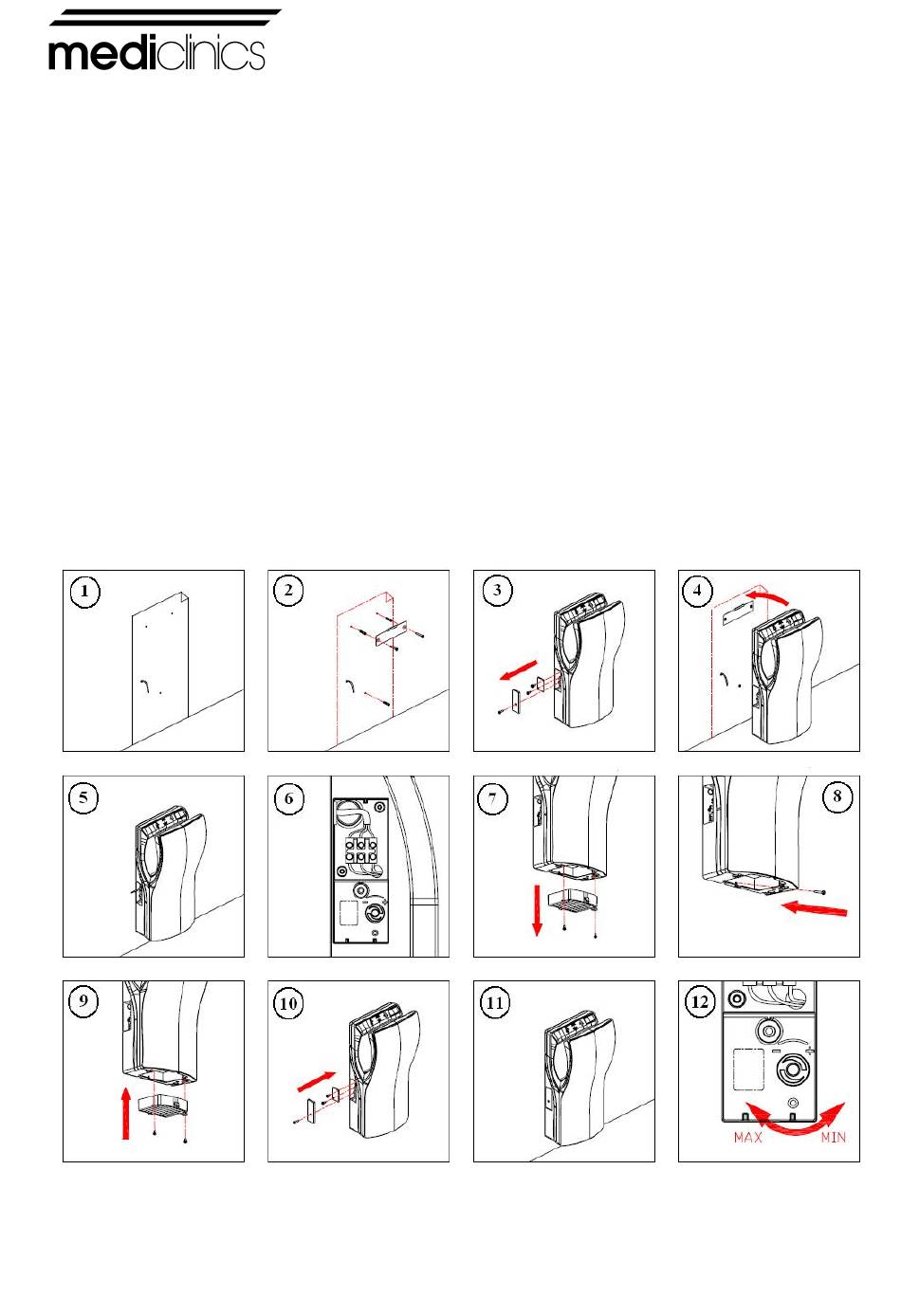 mediclinics

1

2

3

4

5

6

7

8

9

10

11

12

MAX

MIN