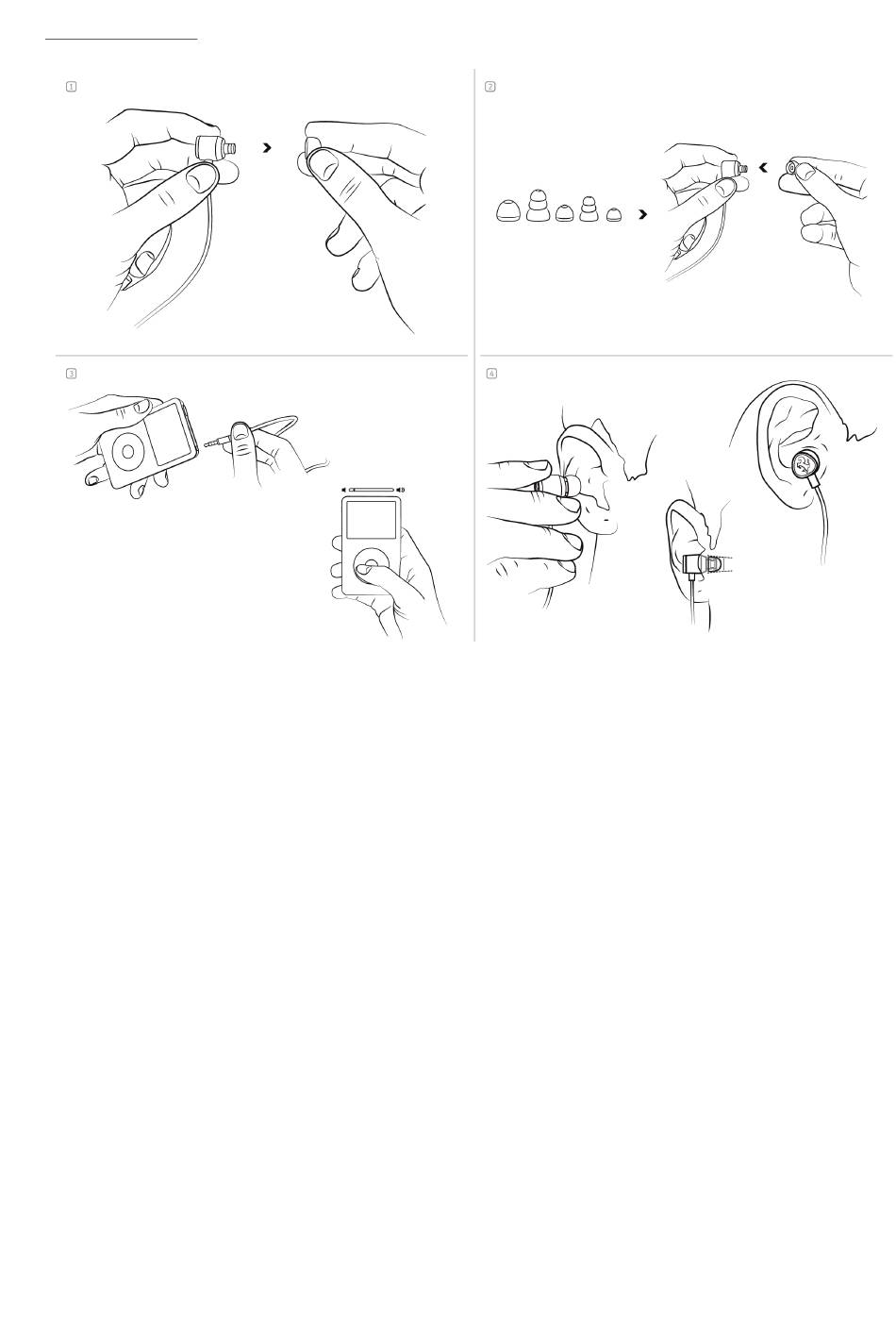 1

2

3

4