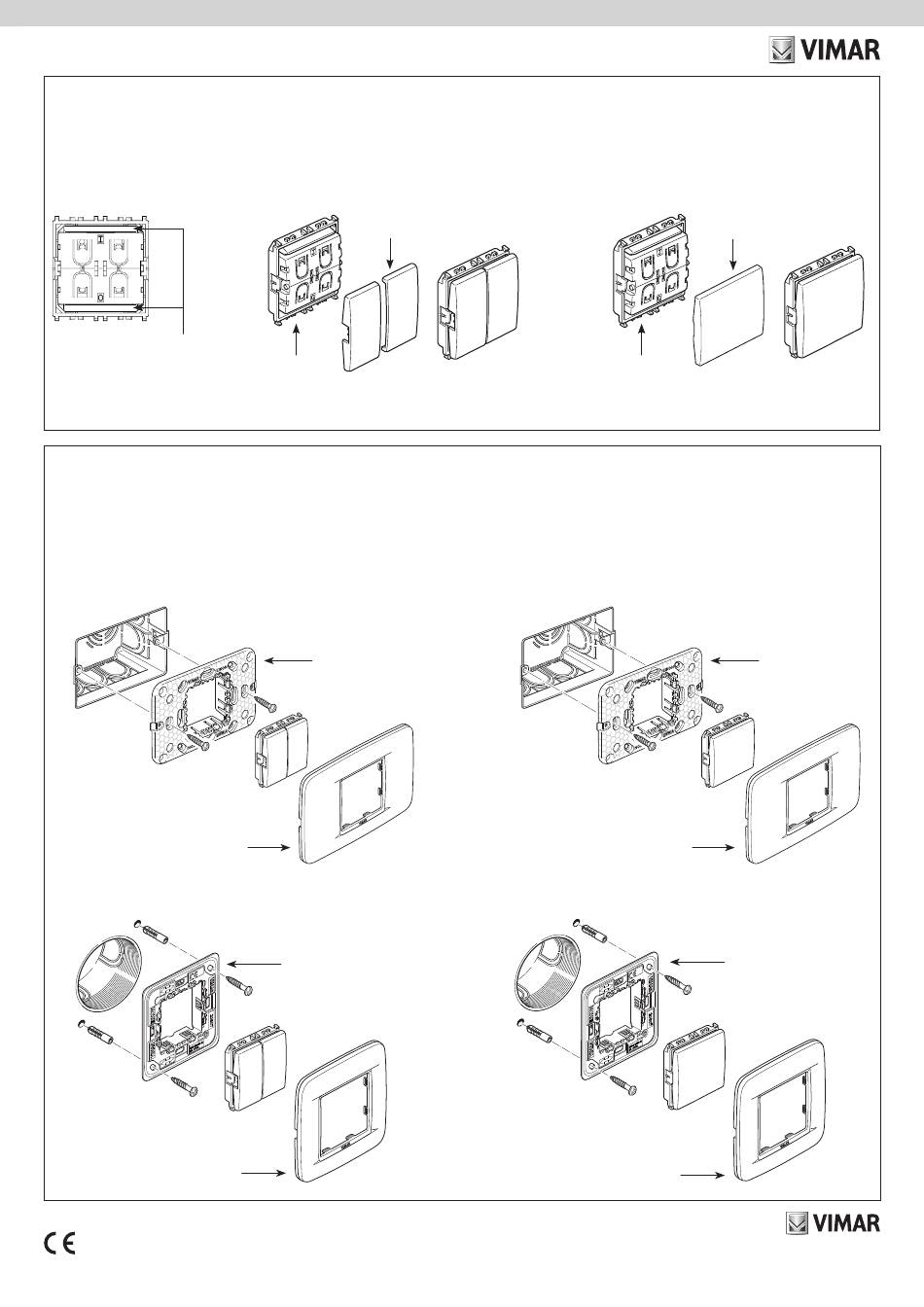 VIMAR

VIMAR

CE