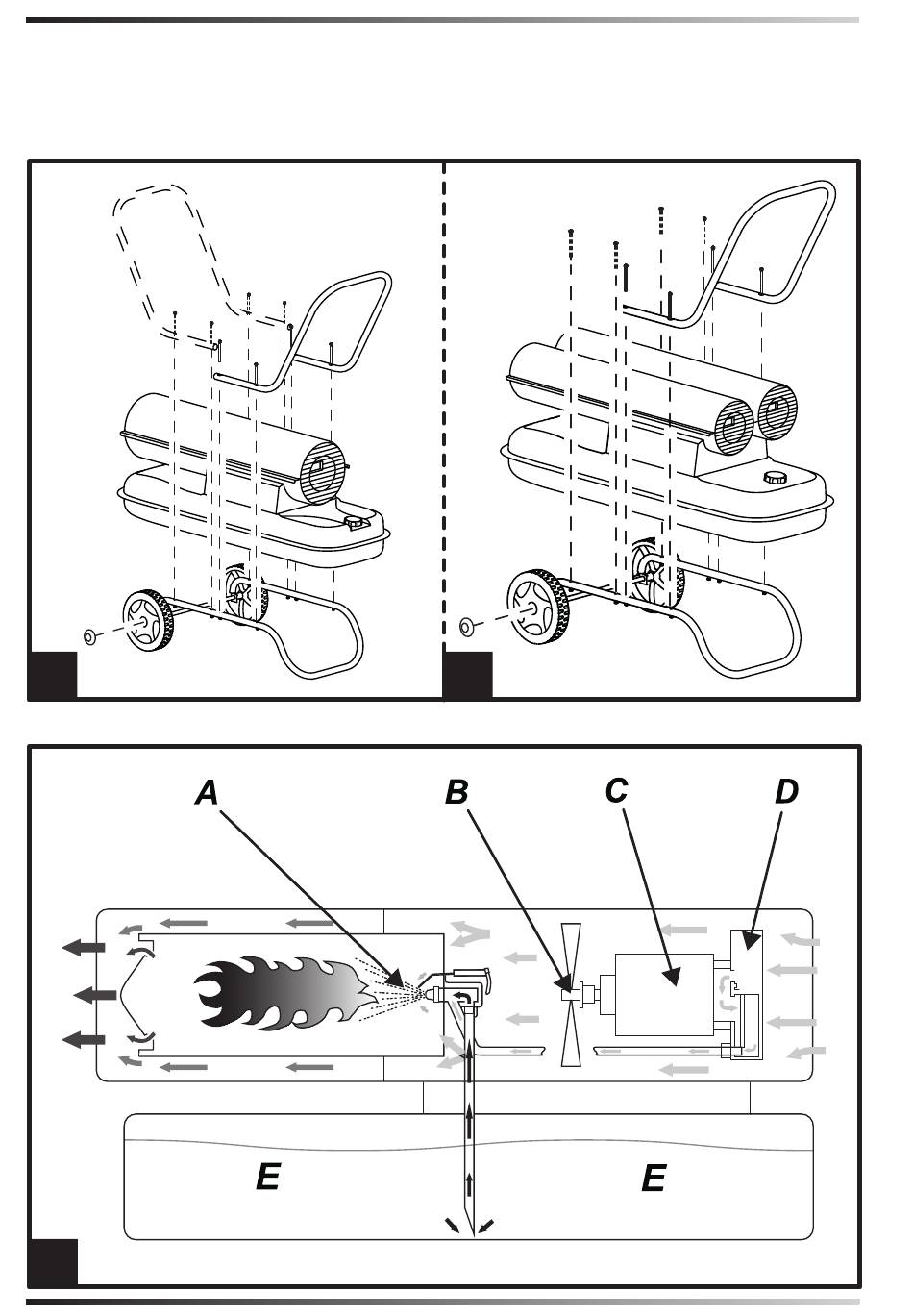 A

B

C

D

E

E