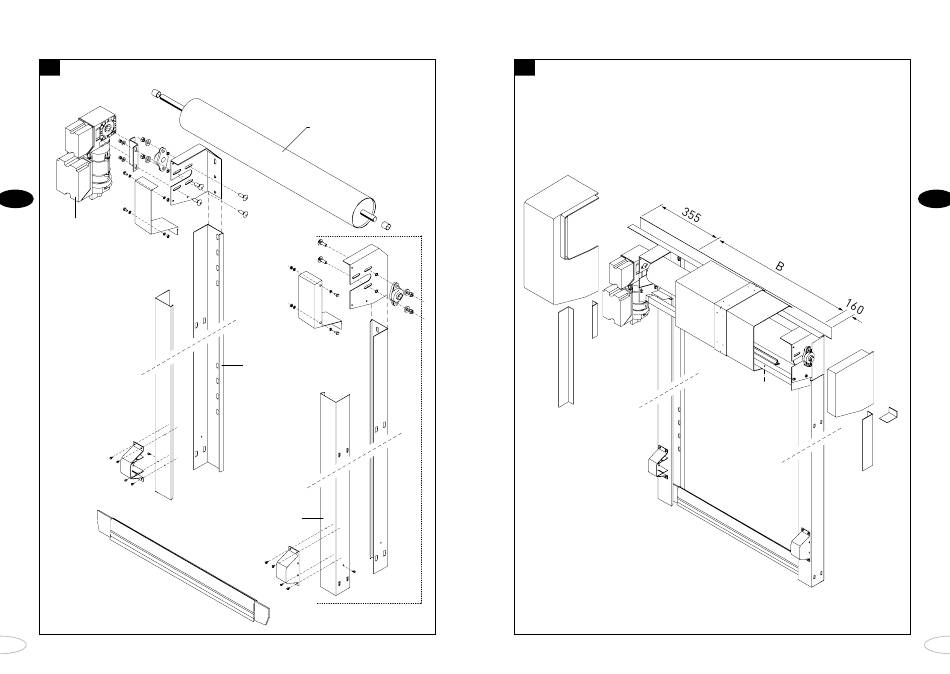 355

B

160