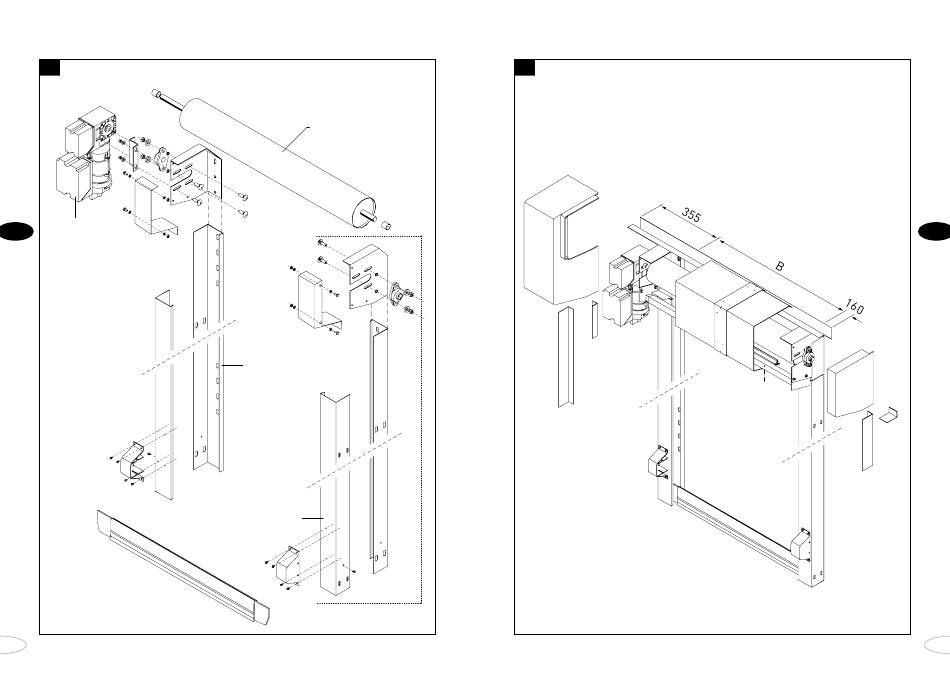 355
B
160