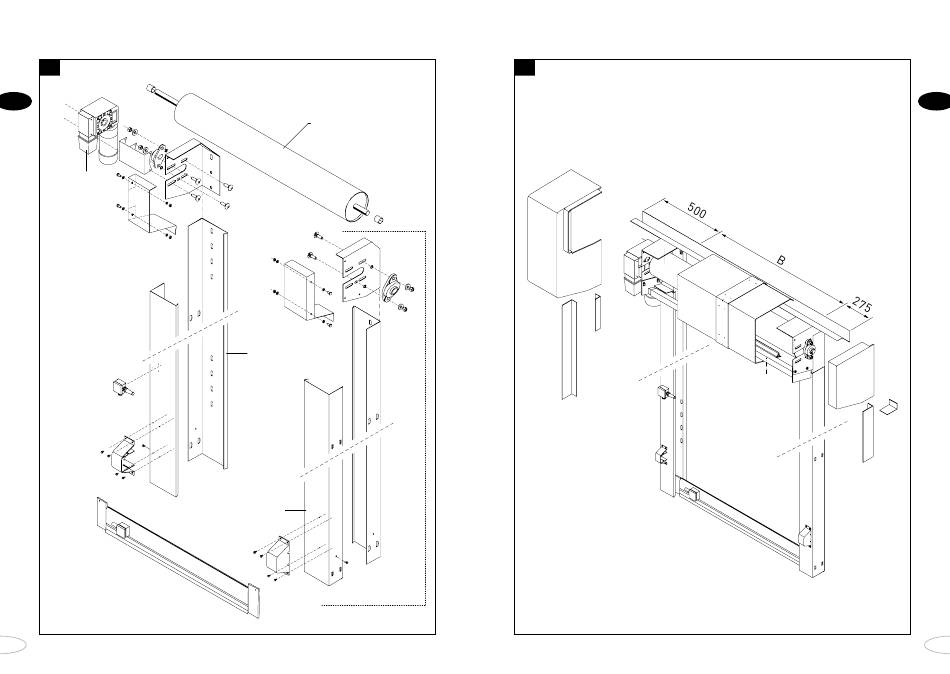 500

B

275