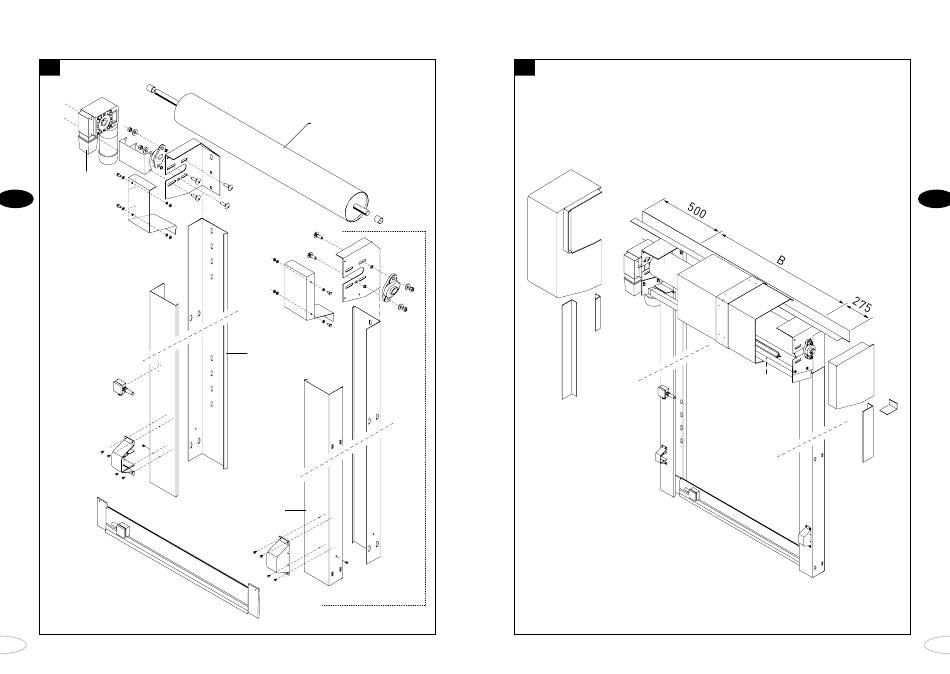 500
B
275