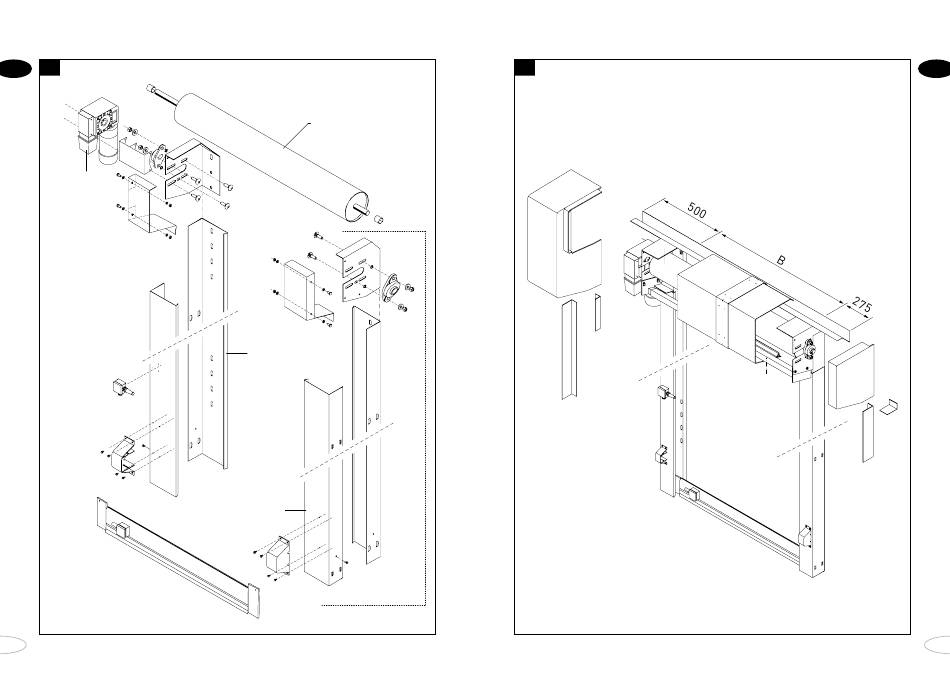 500

B

275