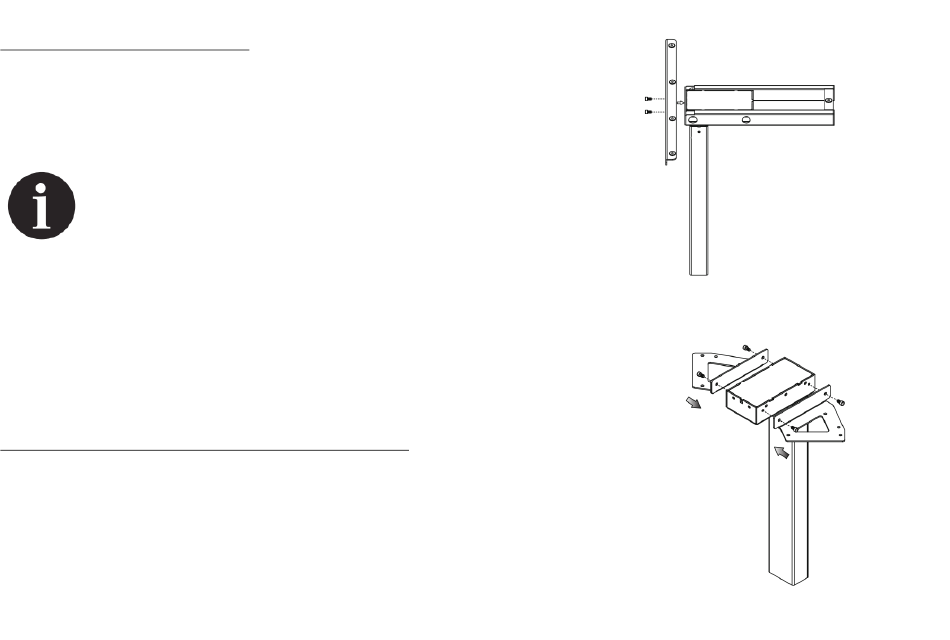 i