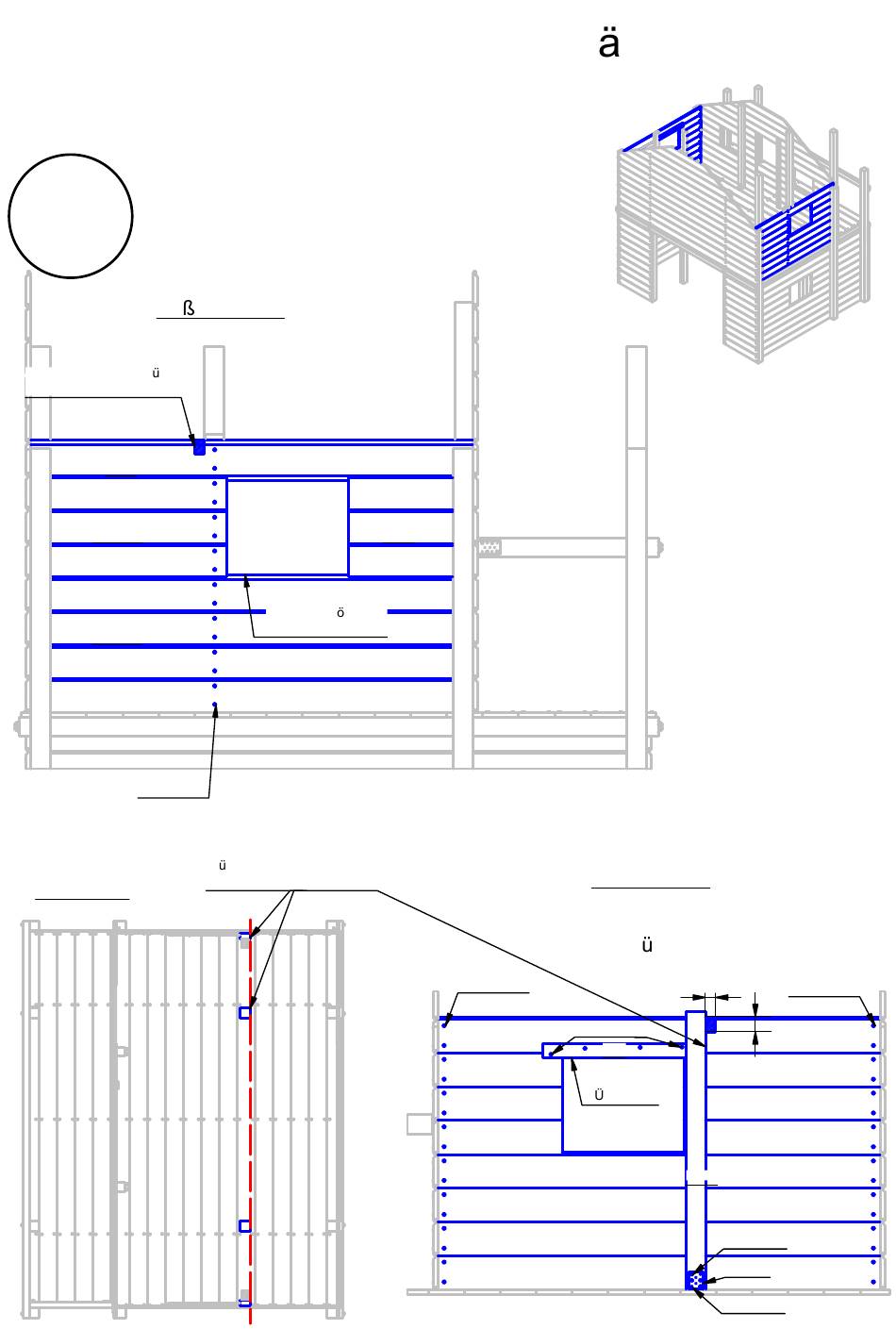 ä

ß

ü

ö

ü

ü

Ü