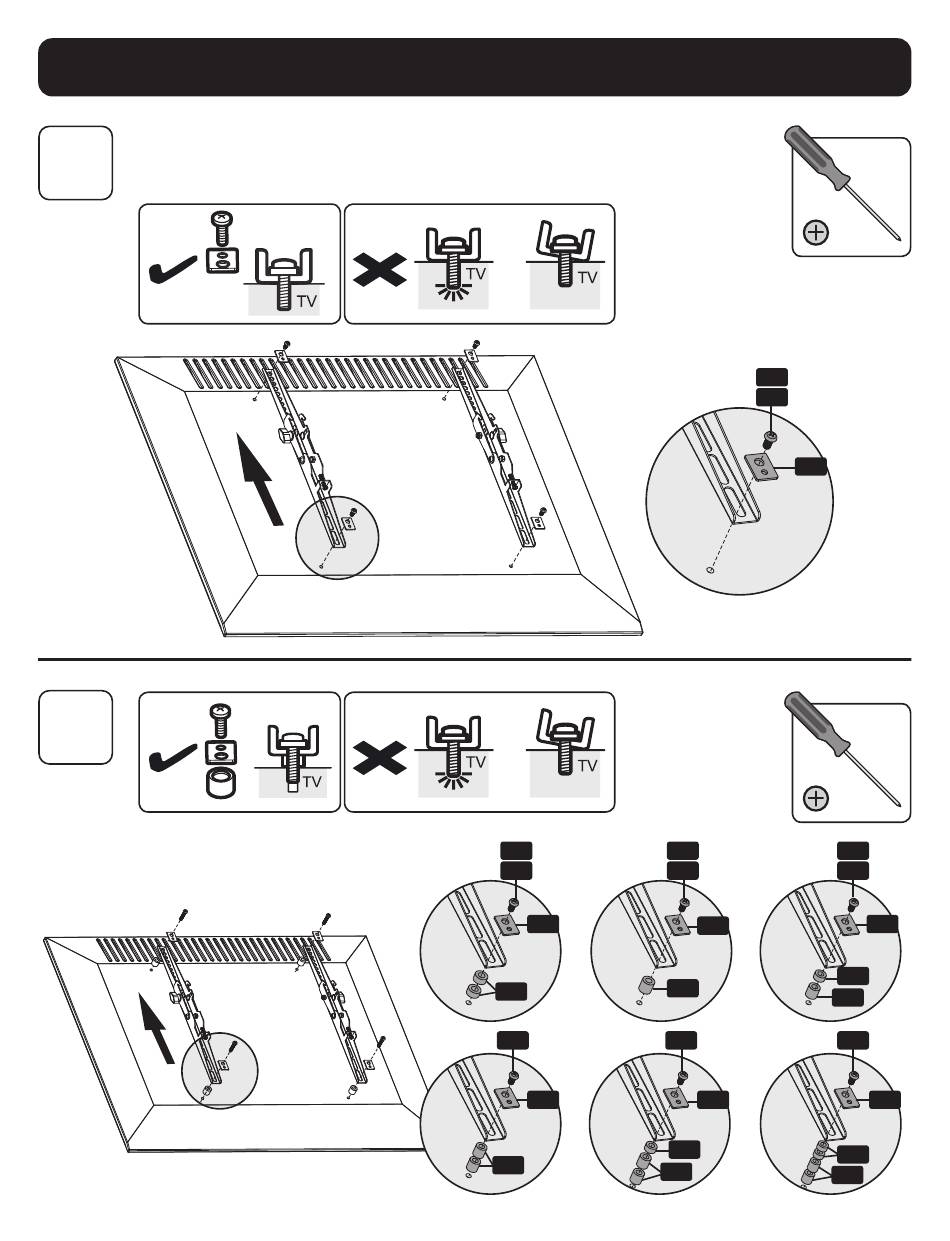 TV

TV

TV

TV

TV

TV