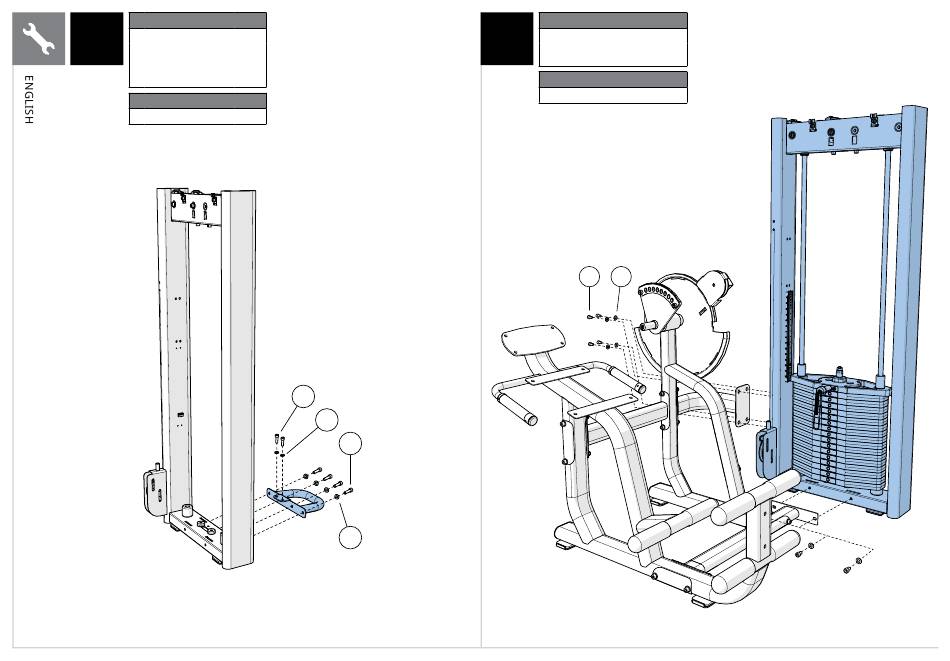 ENGLISH