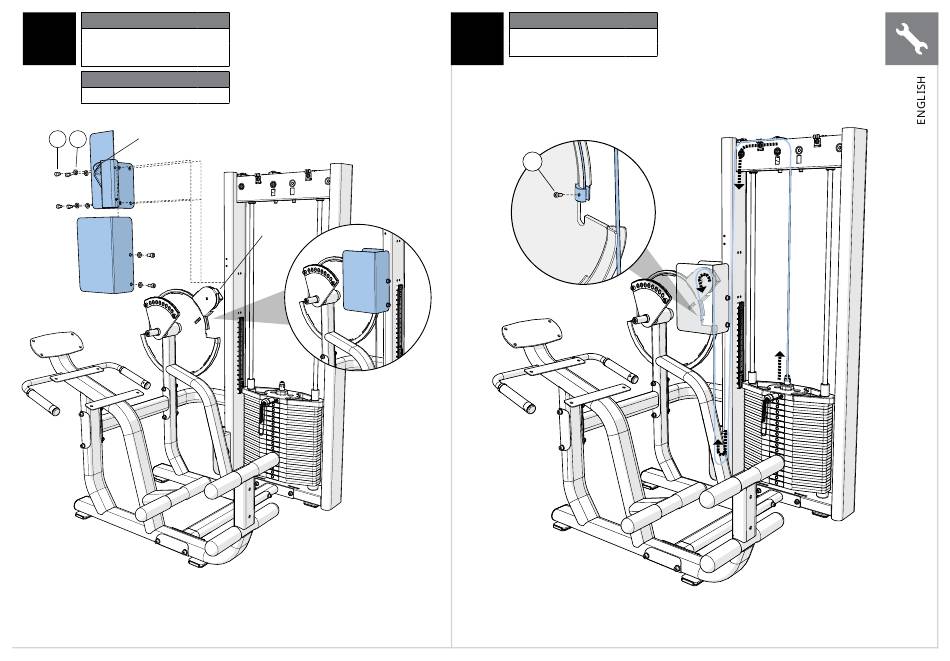 ENGLISH