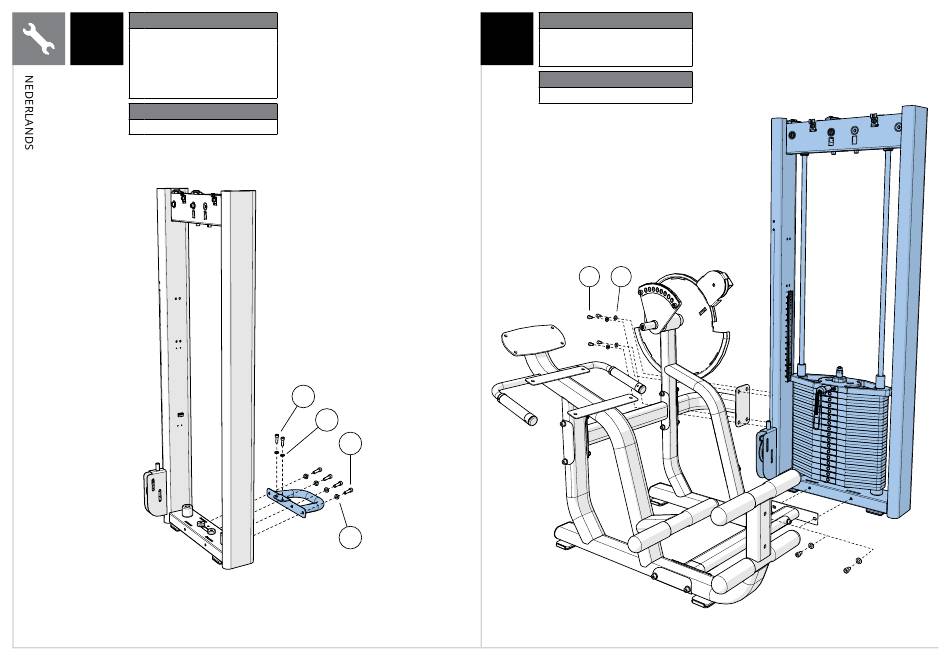 NEDERLANDS