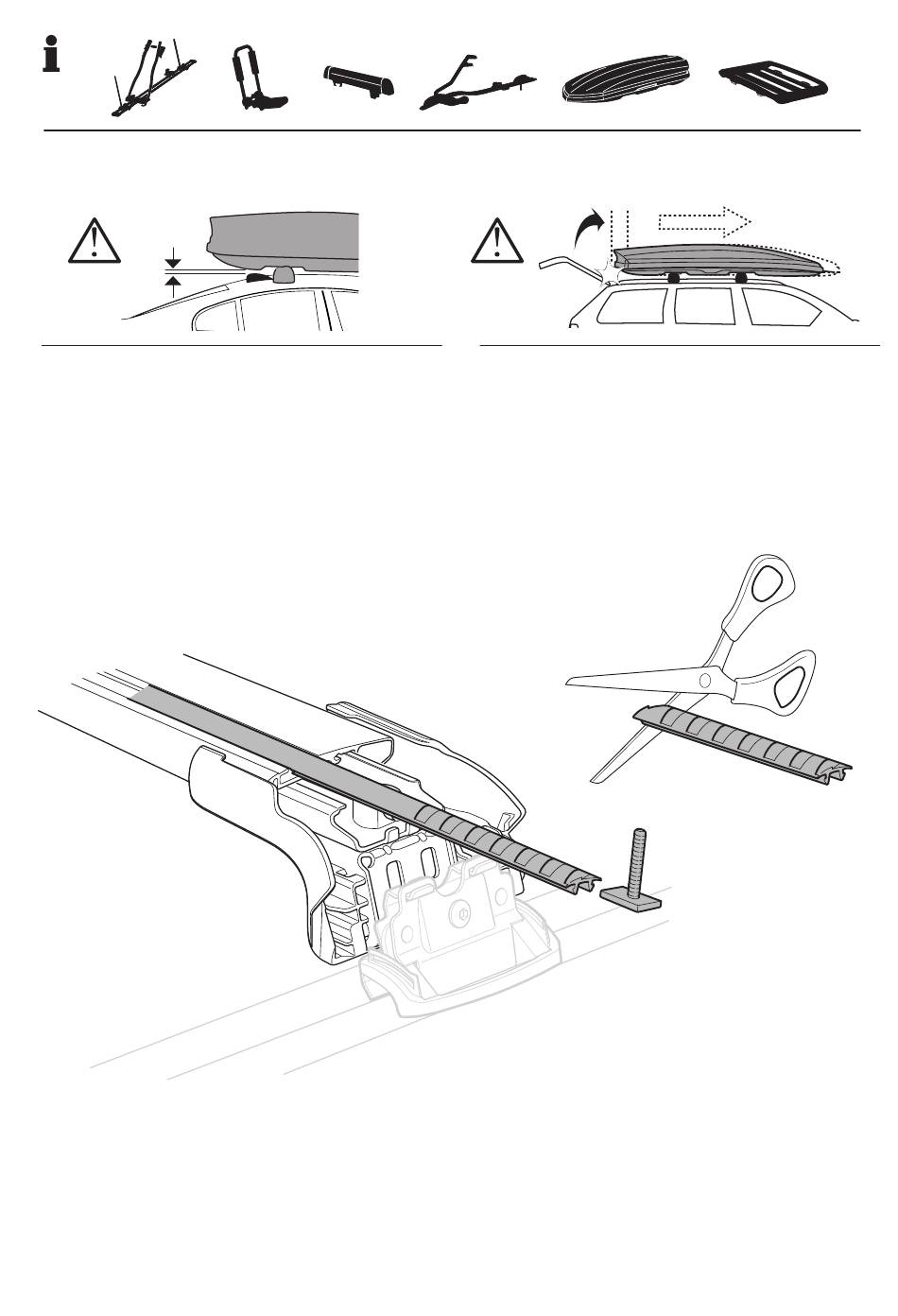 i