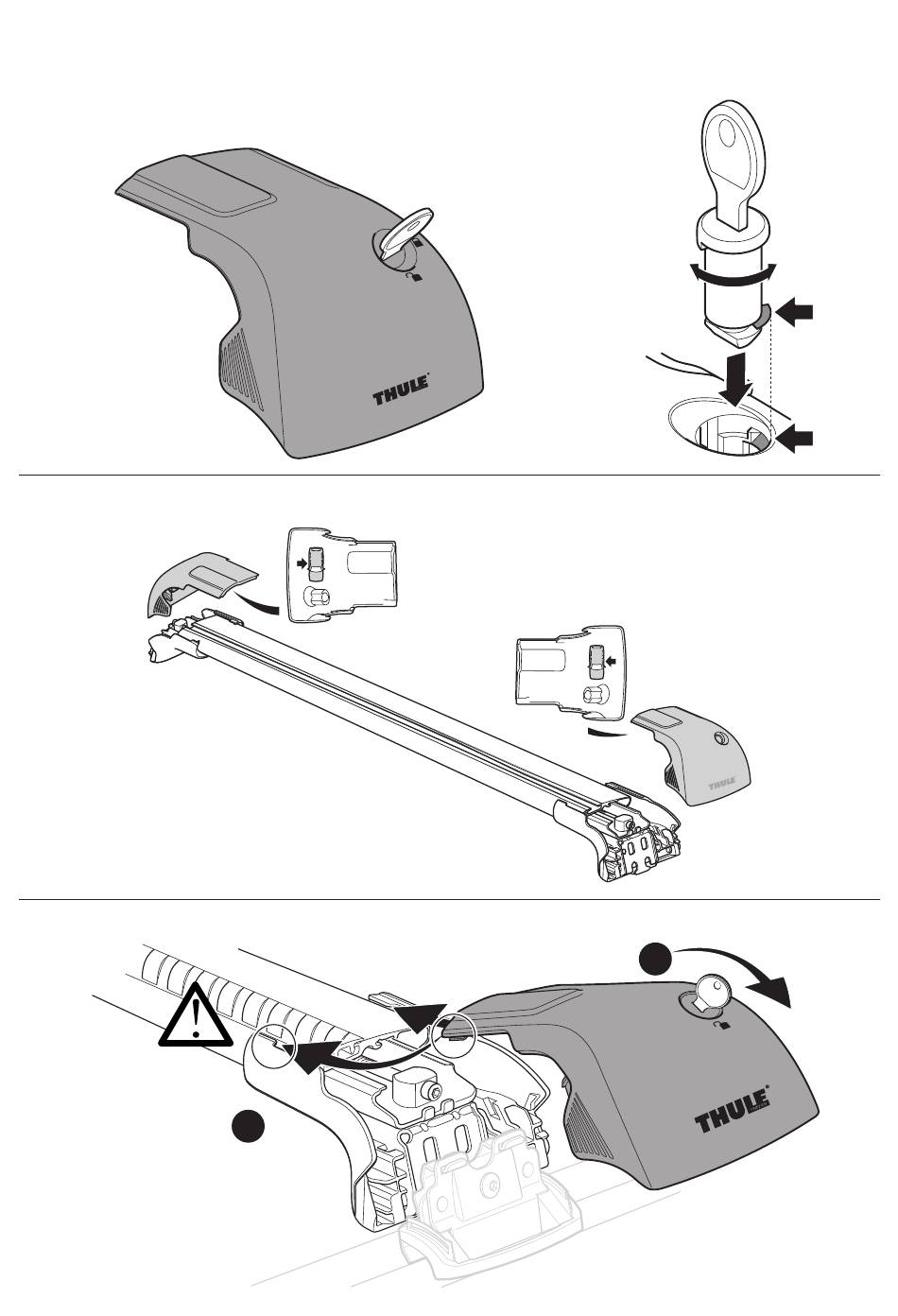 THULE

THULE

THULE