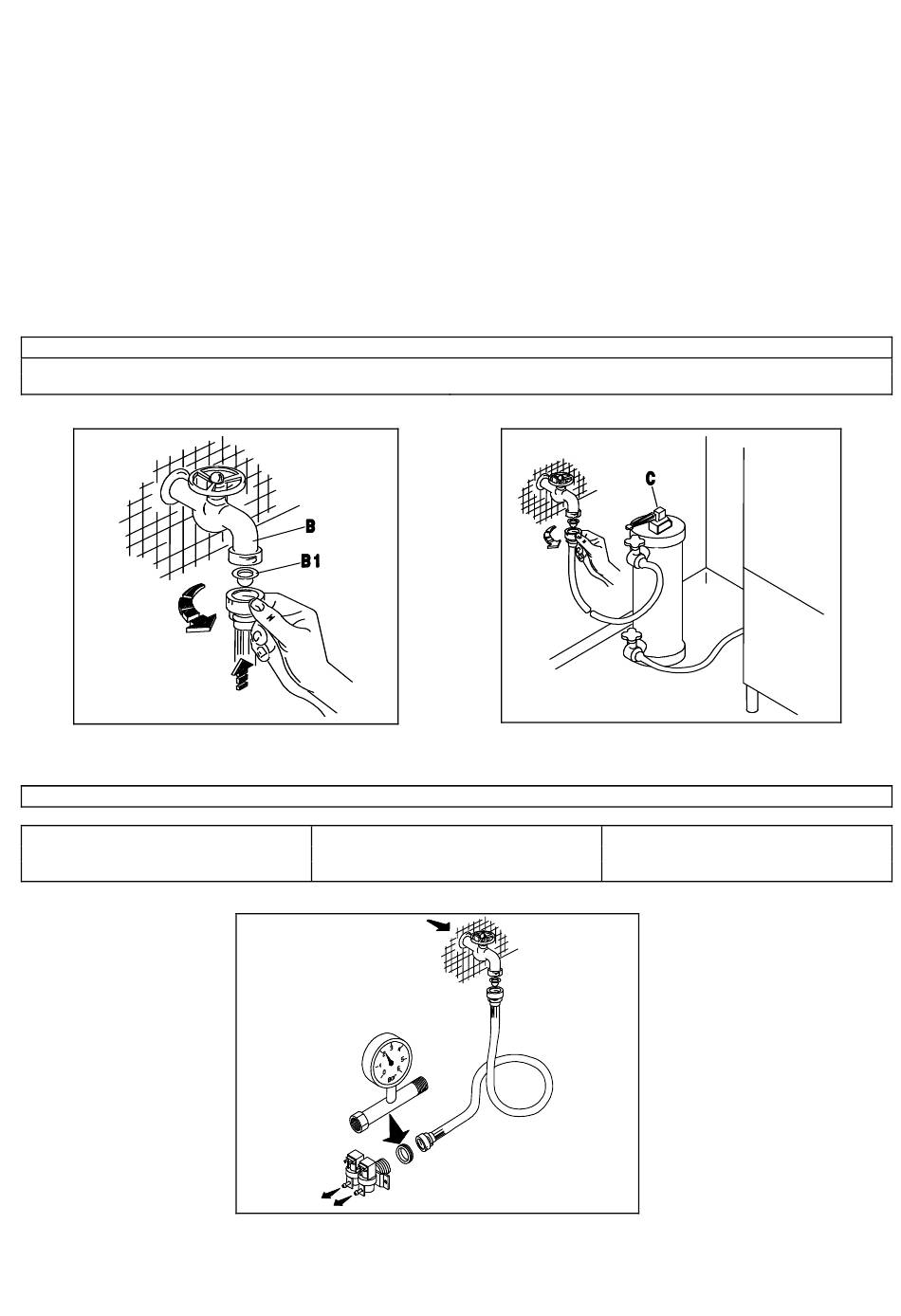 B

B1

C