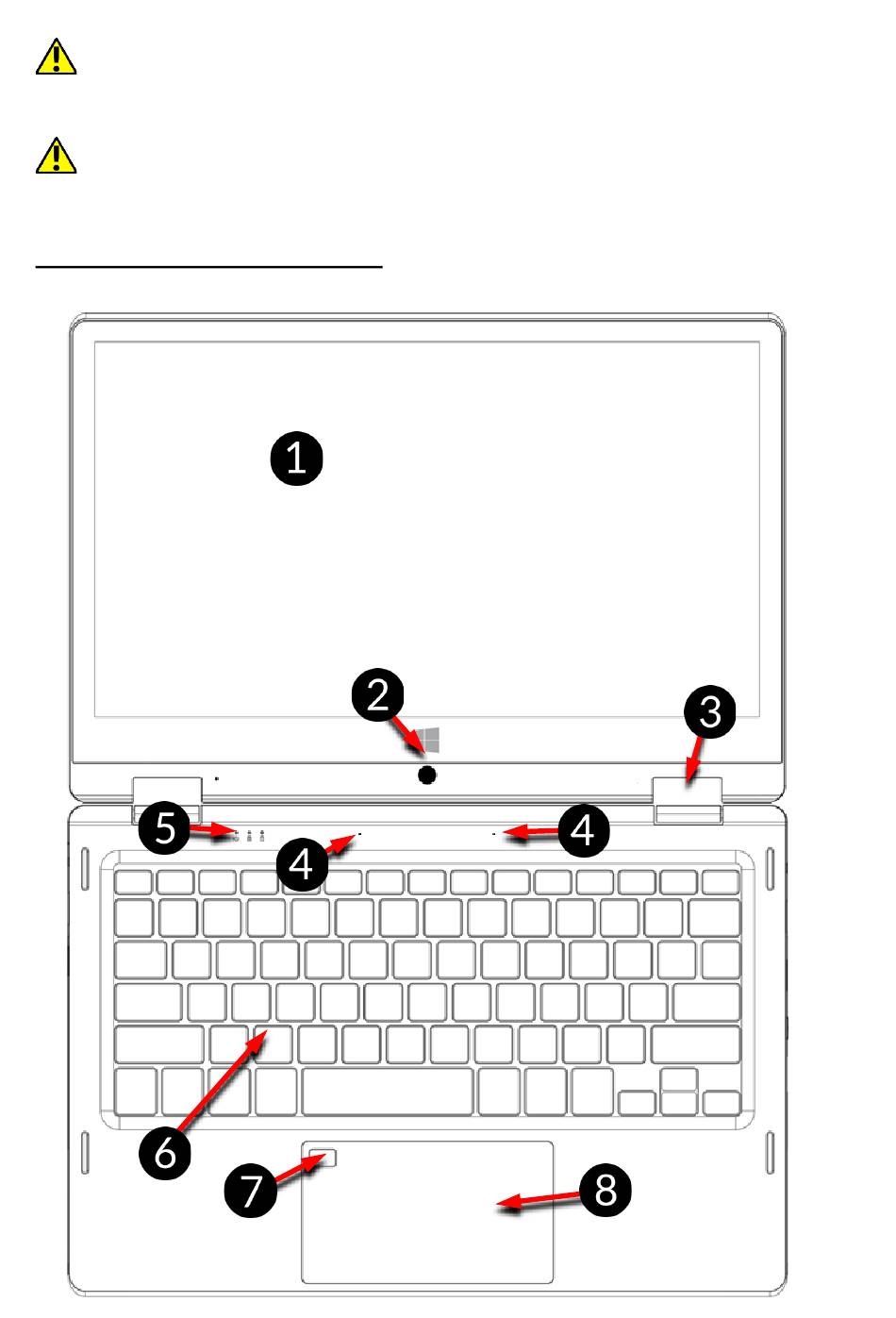 1

2

3

5

4

4

6

7

8