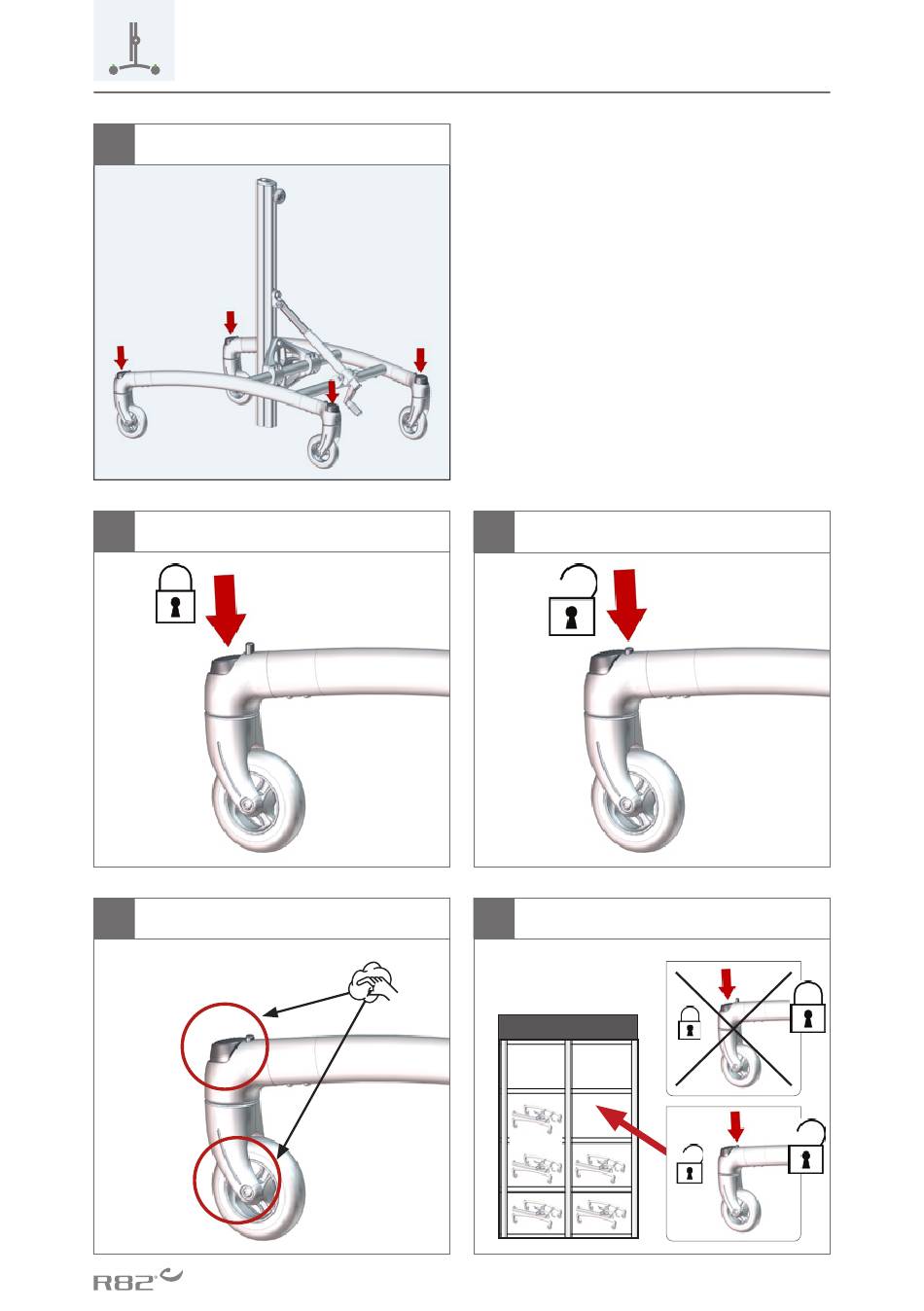 R82