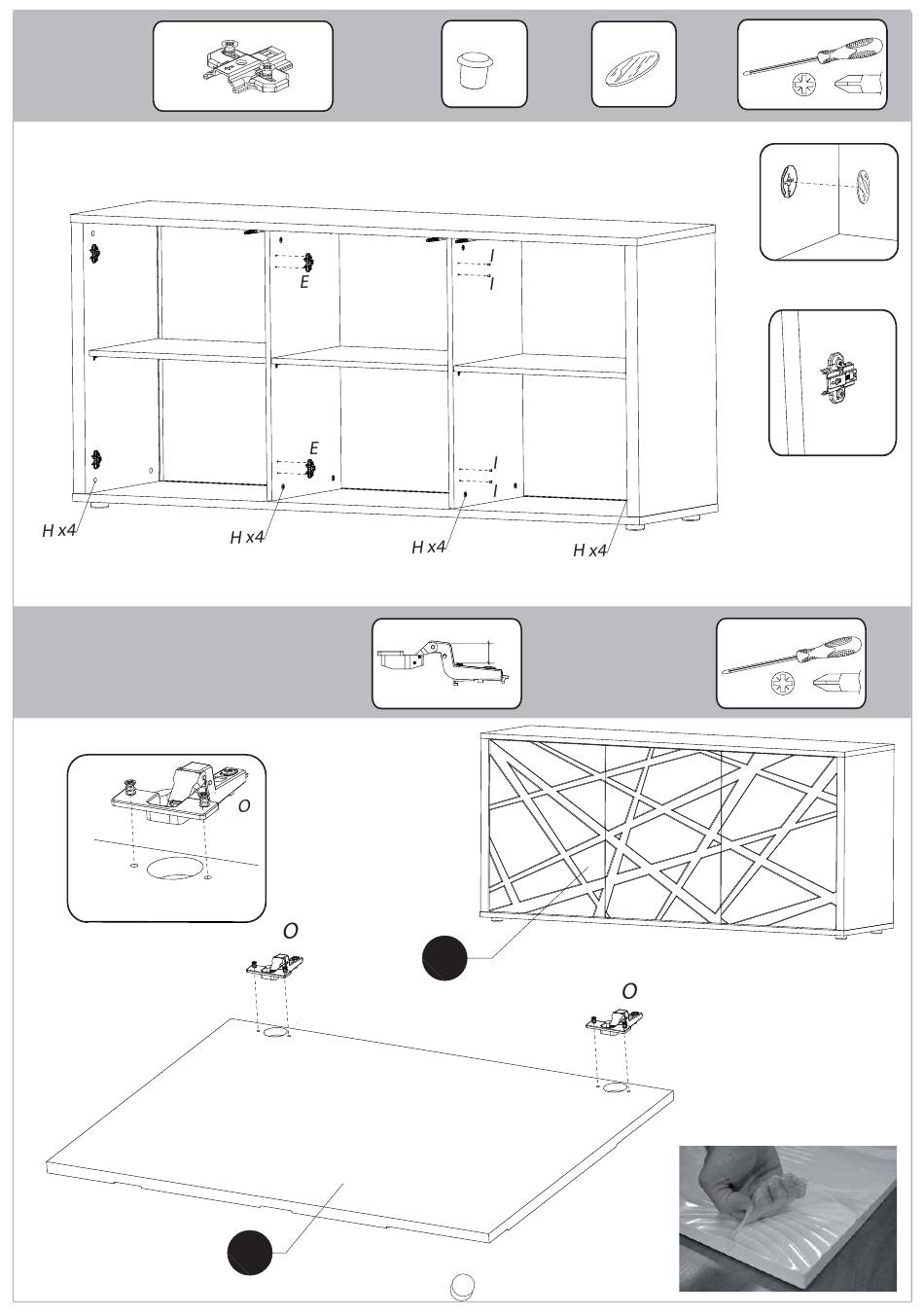 E

I

I

E

I

I

H x4

H x4

H x4

H x4

O

O

O