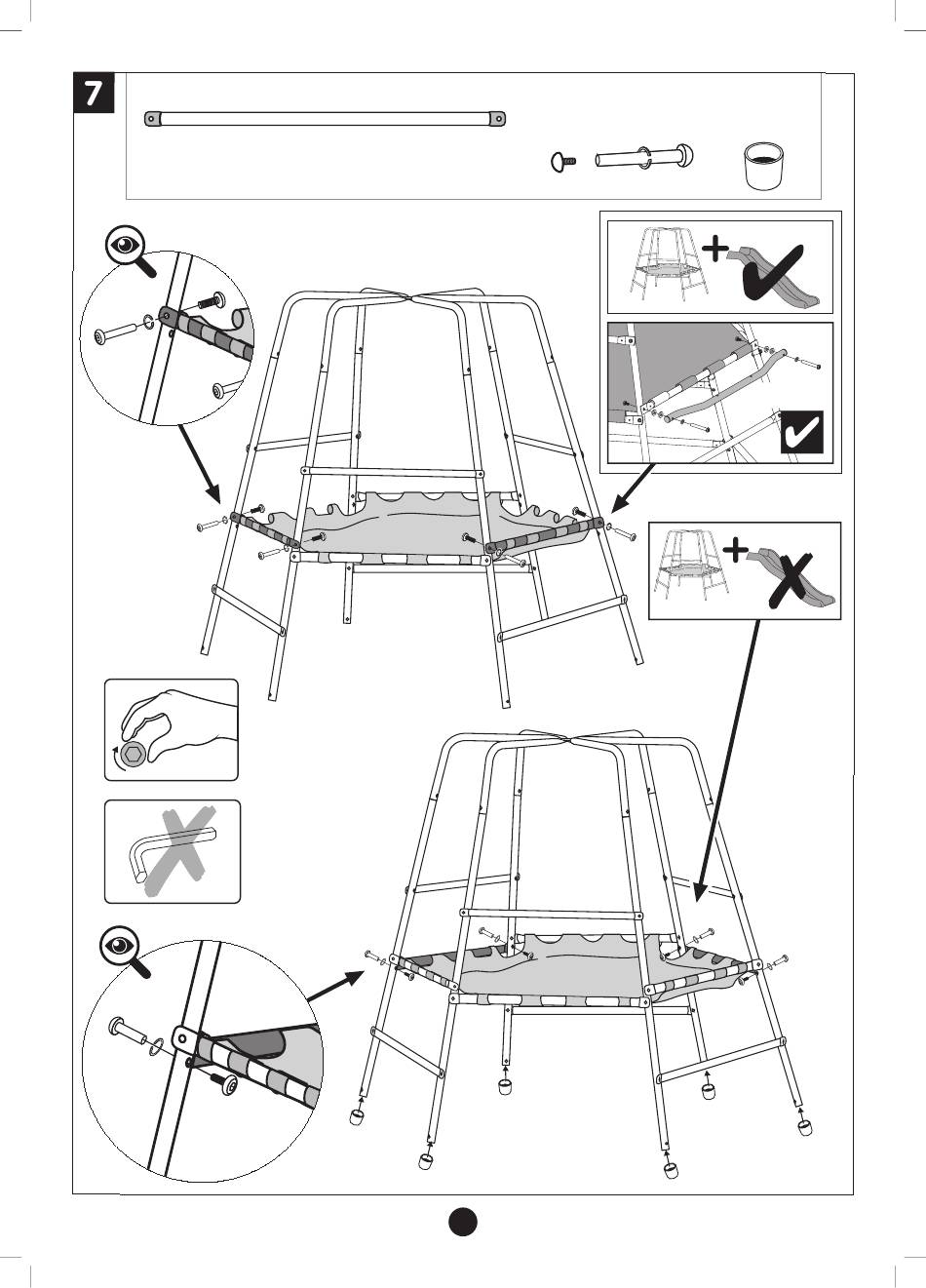 7