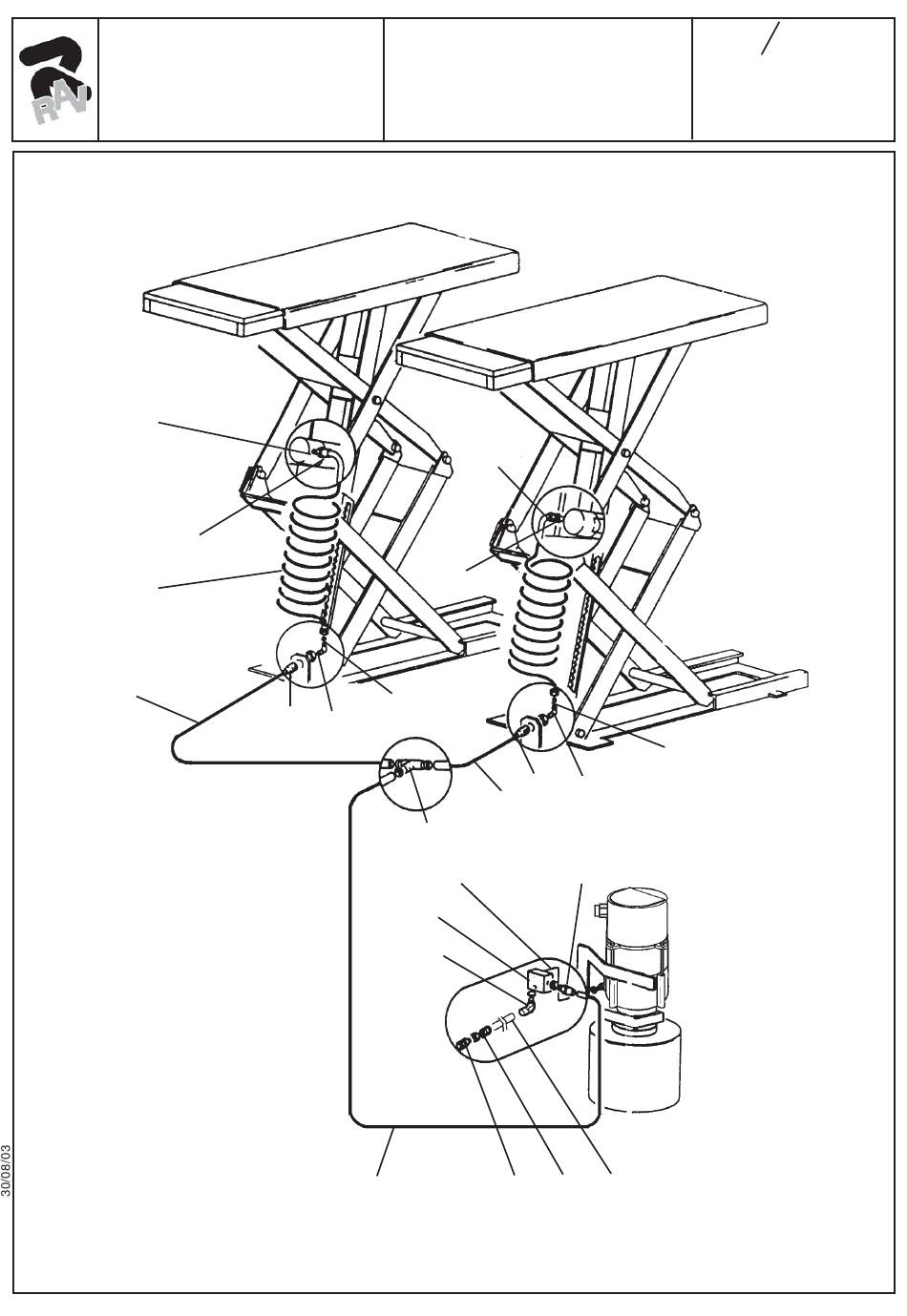 RAV

/

30/08/03