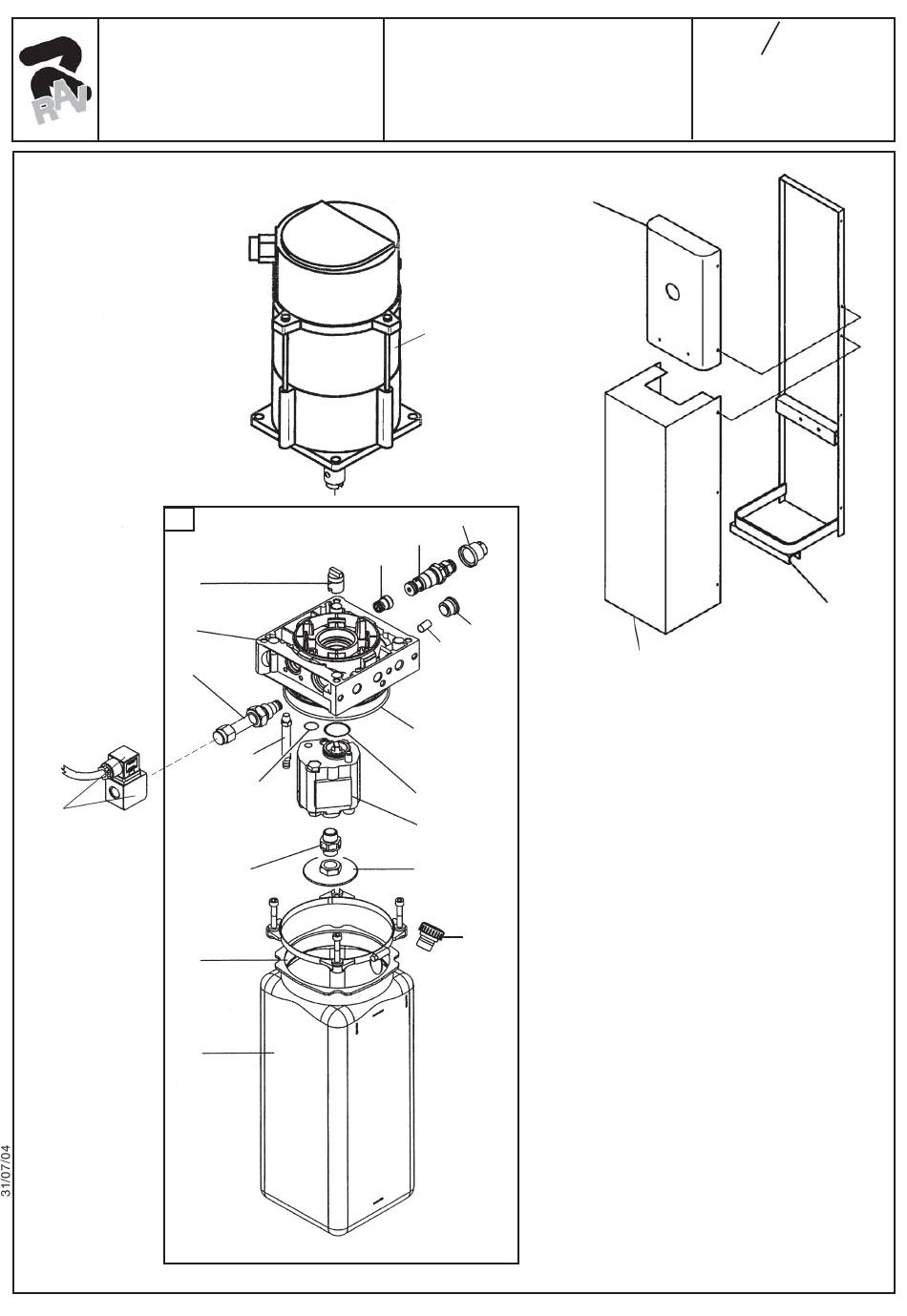 RAV

/

31/07/04