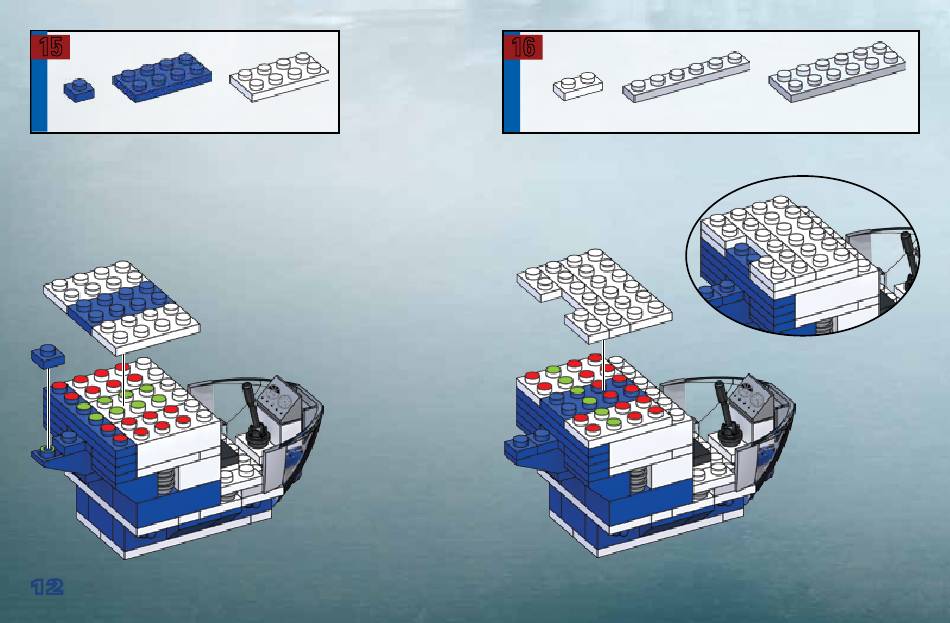 15

16

12