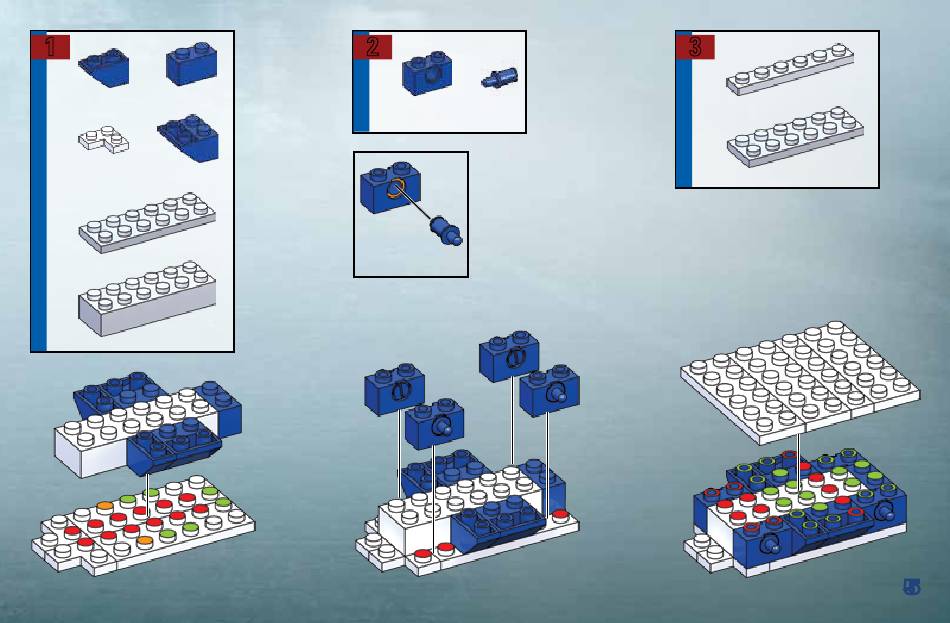 1

2

3

5