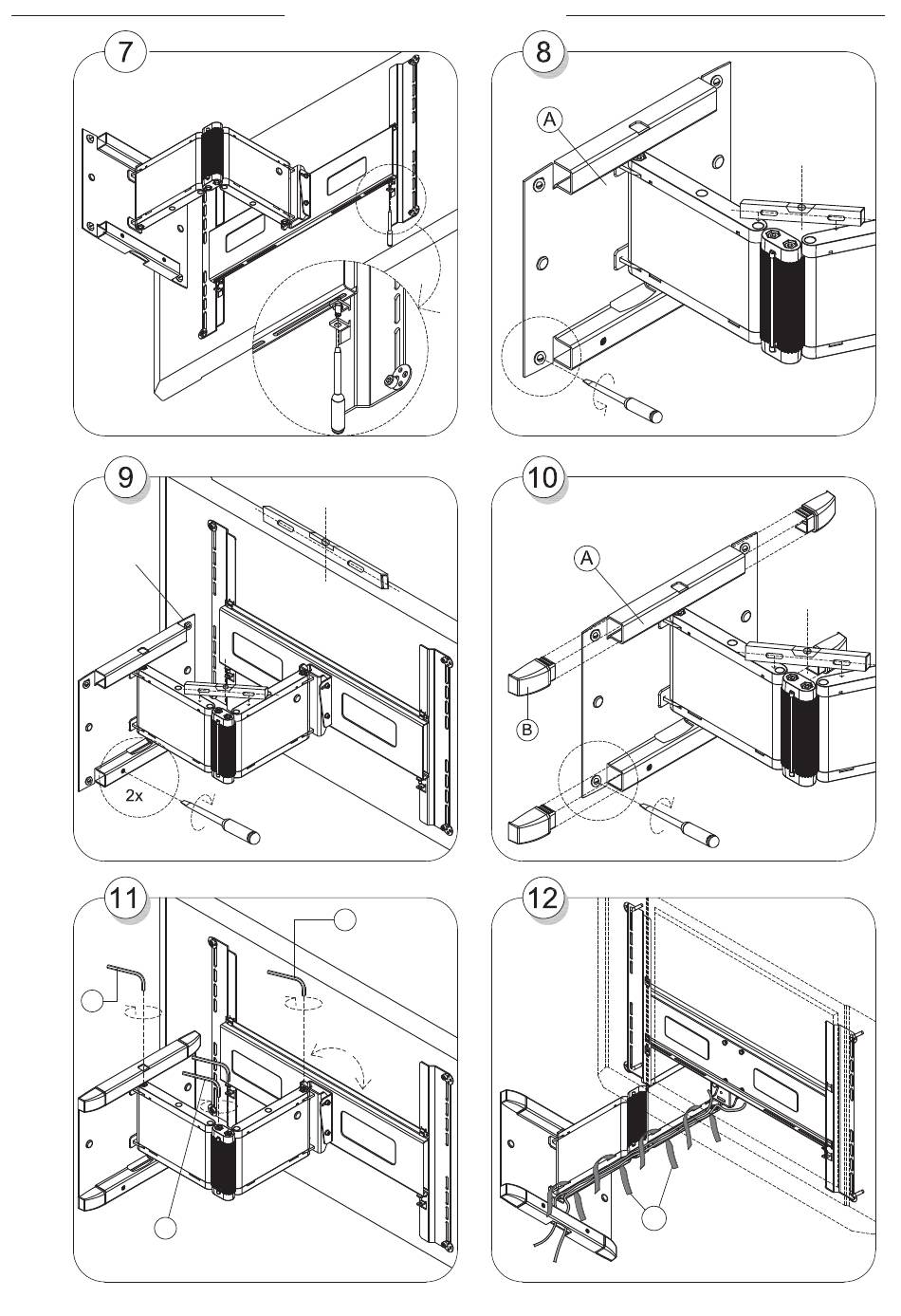 7

8

A

9

2x

10

A

B

11

12