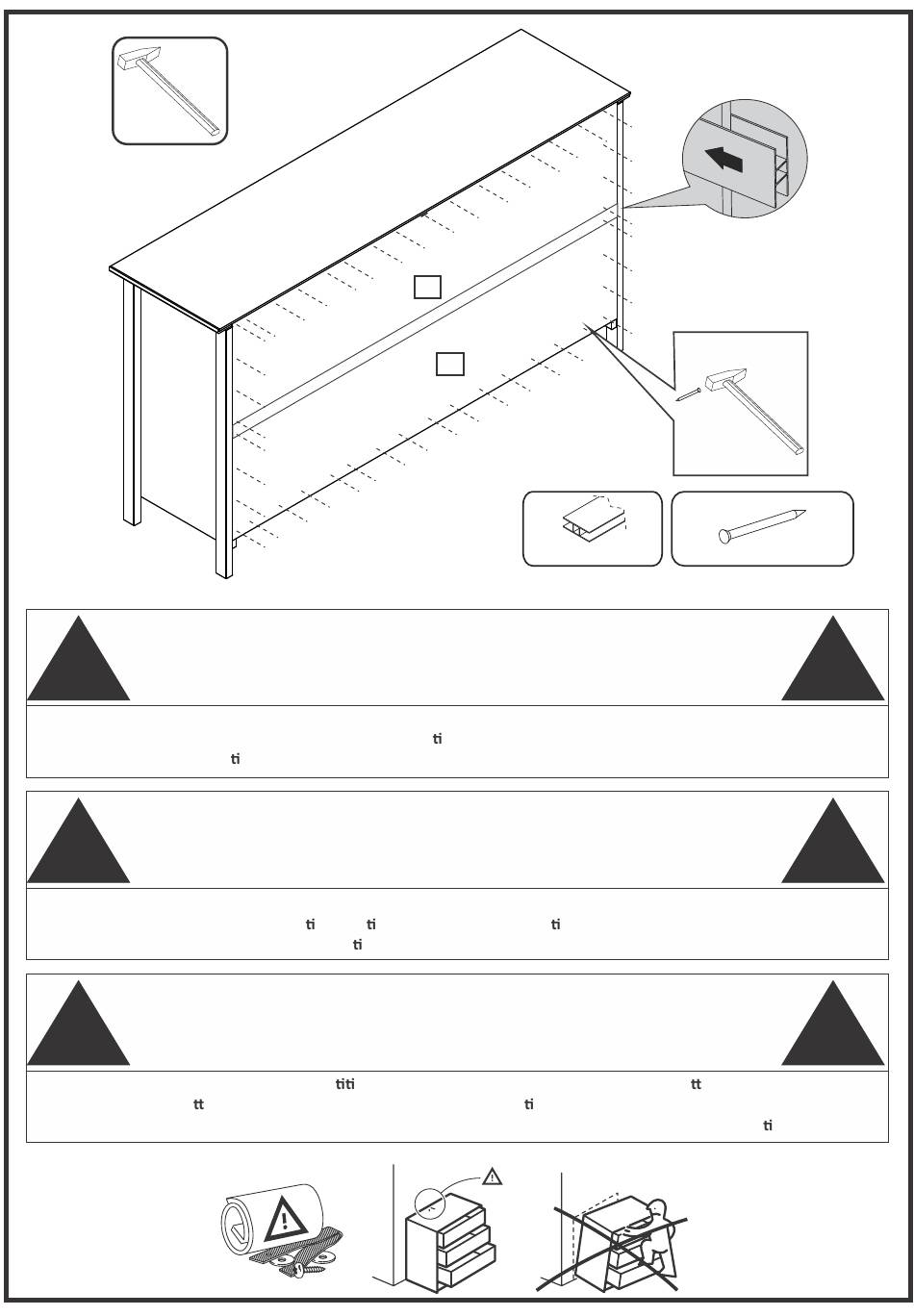 ti
ti

ti ti ti
ti

titi tt
tt ti
ti