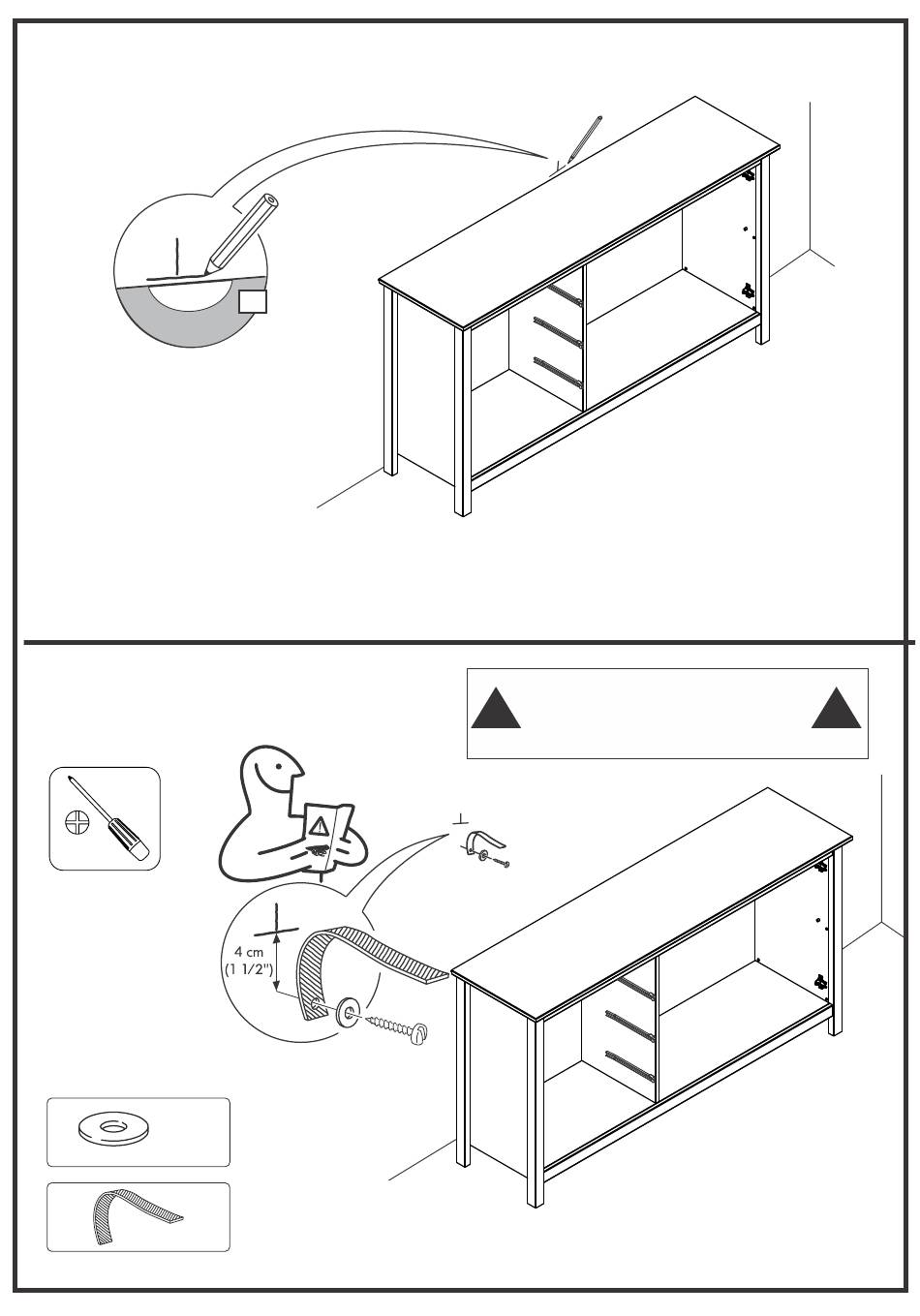 4 cm
(1 1/2")