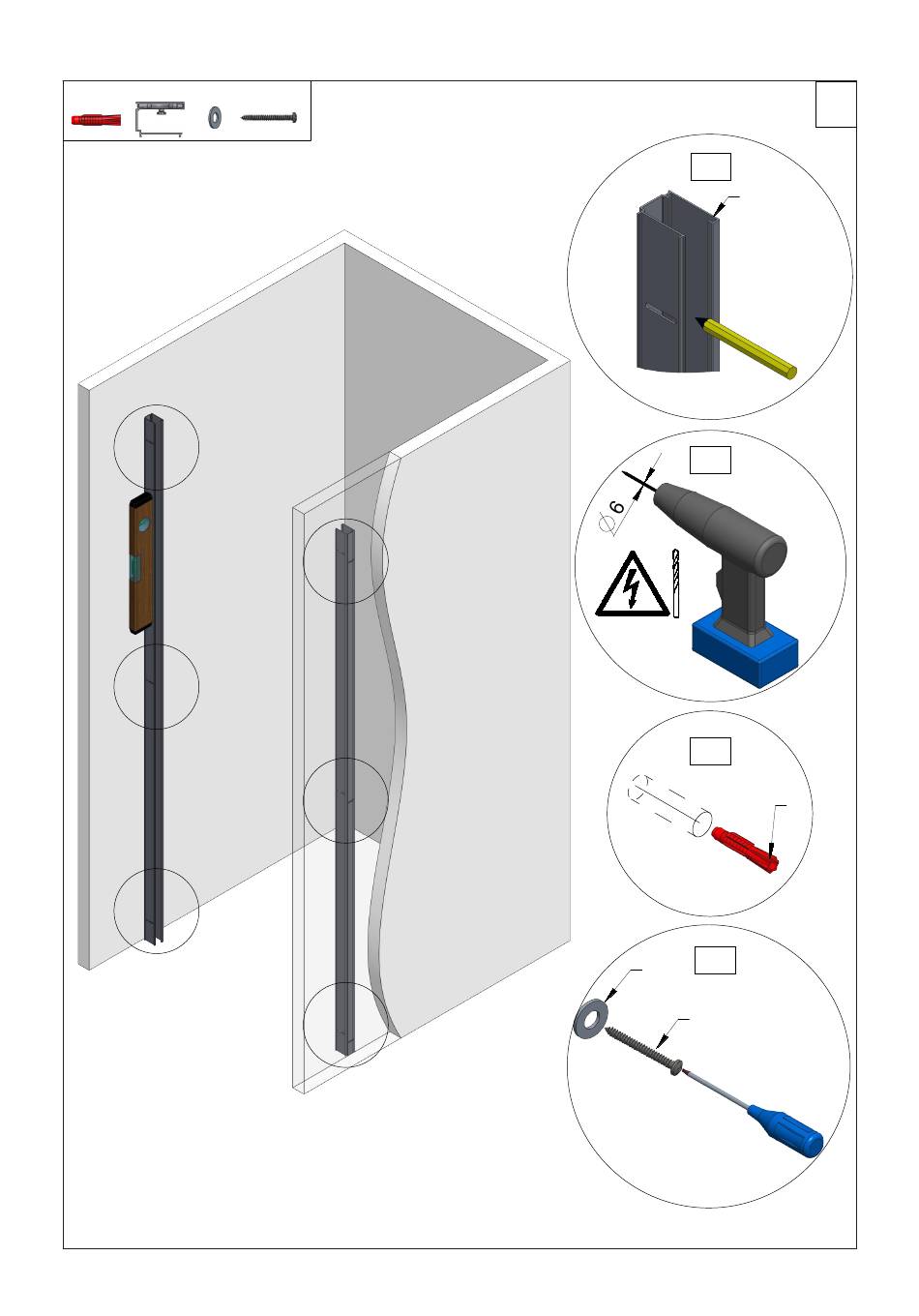 $\varnothing 6$