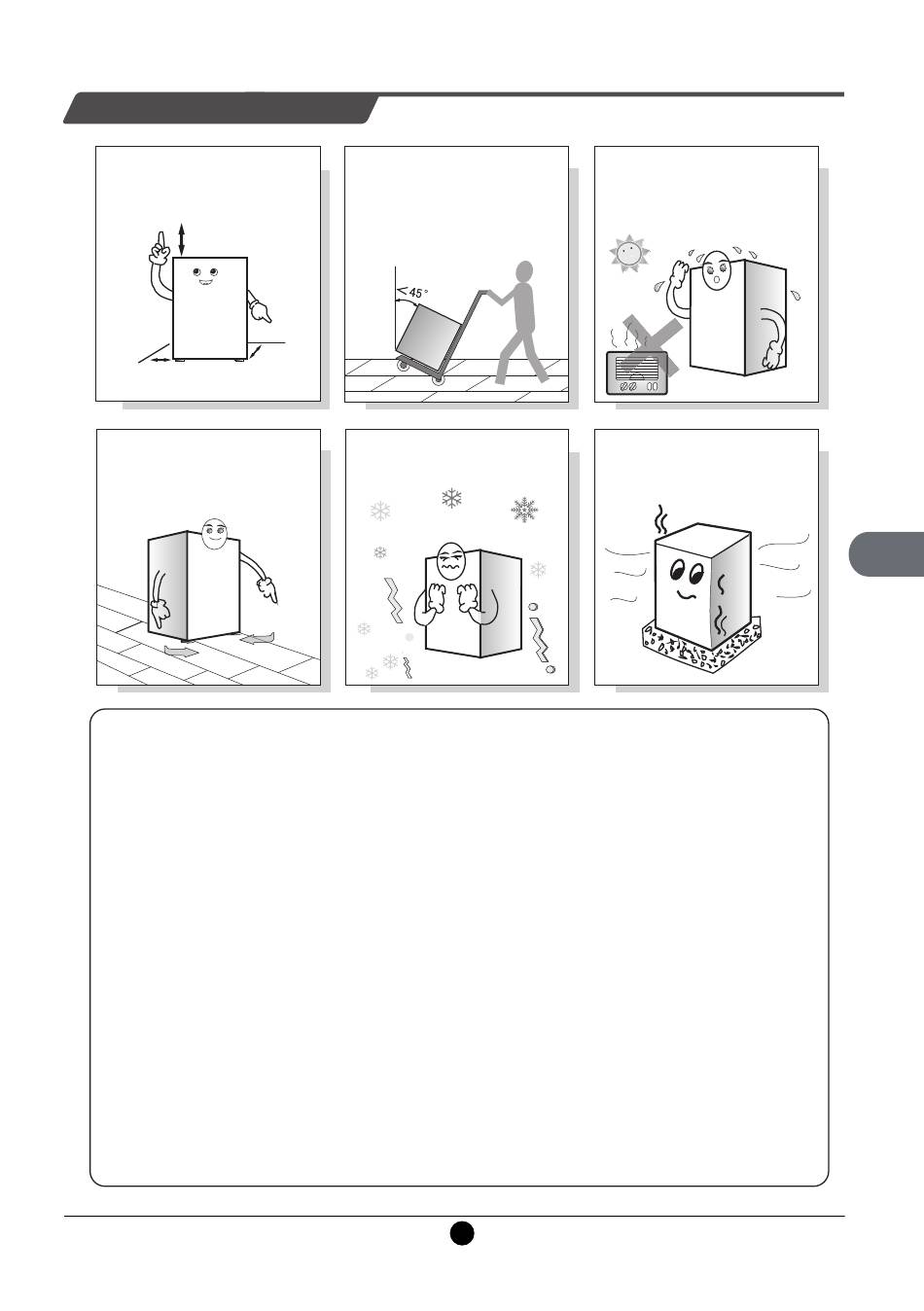 45°