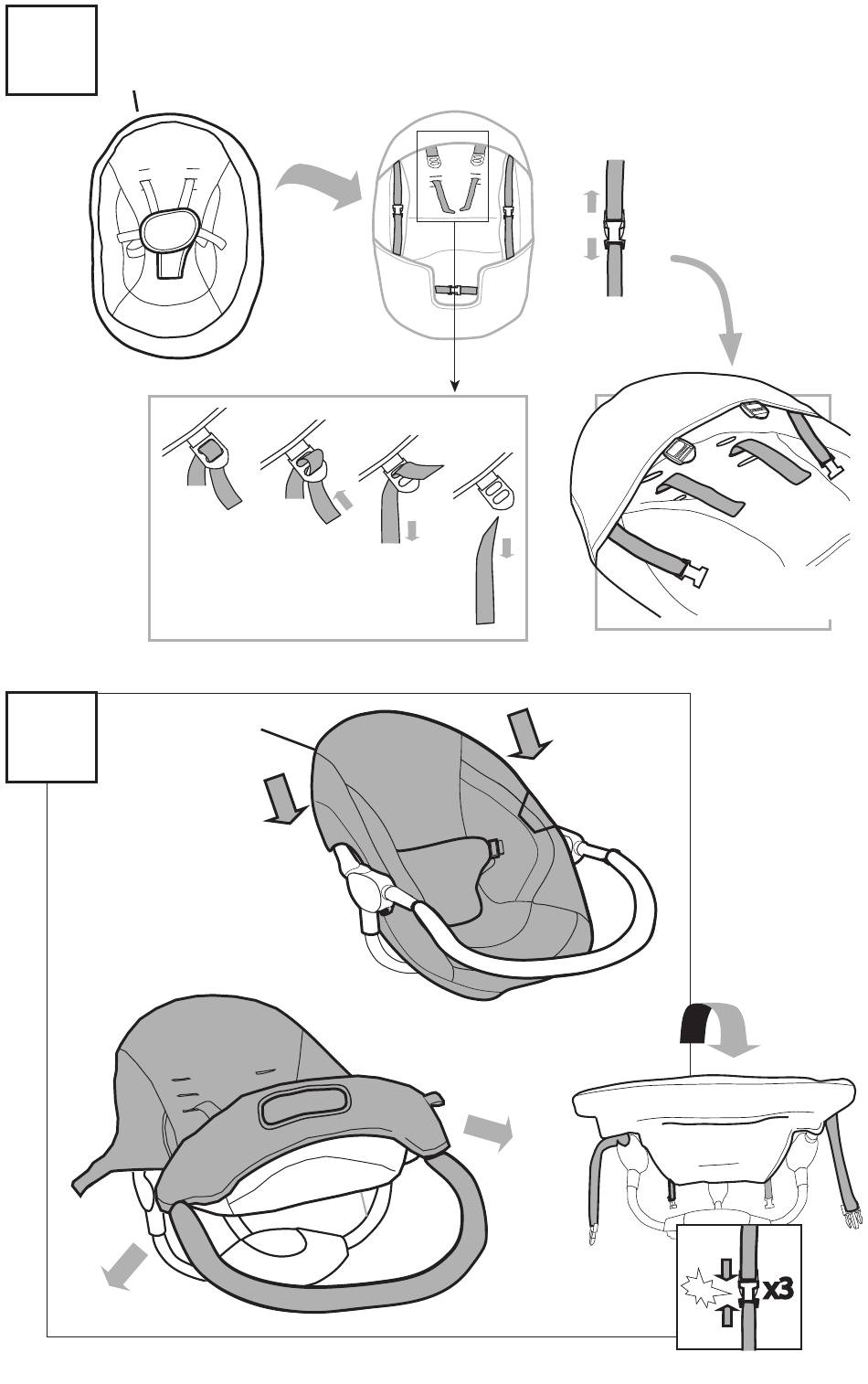 x3