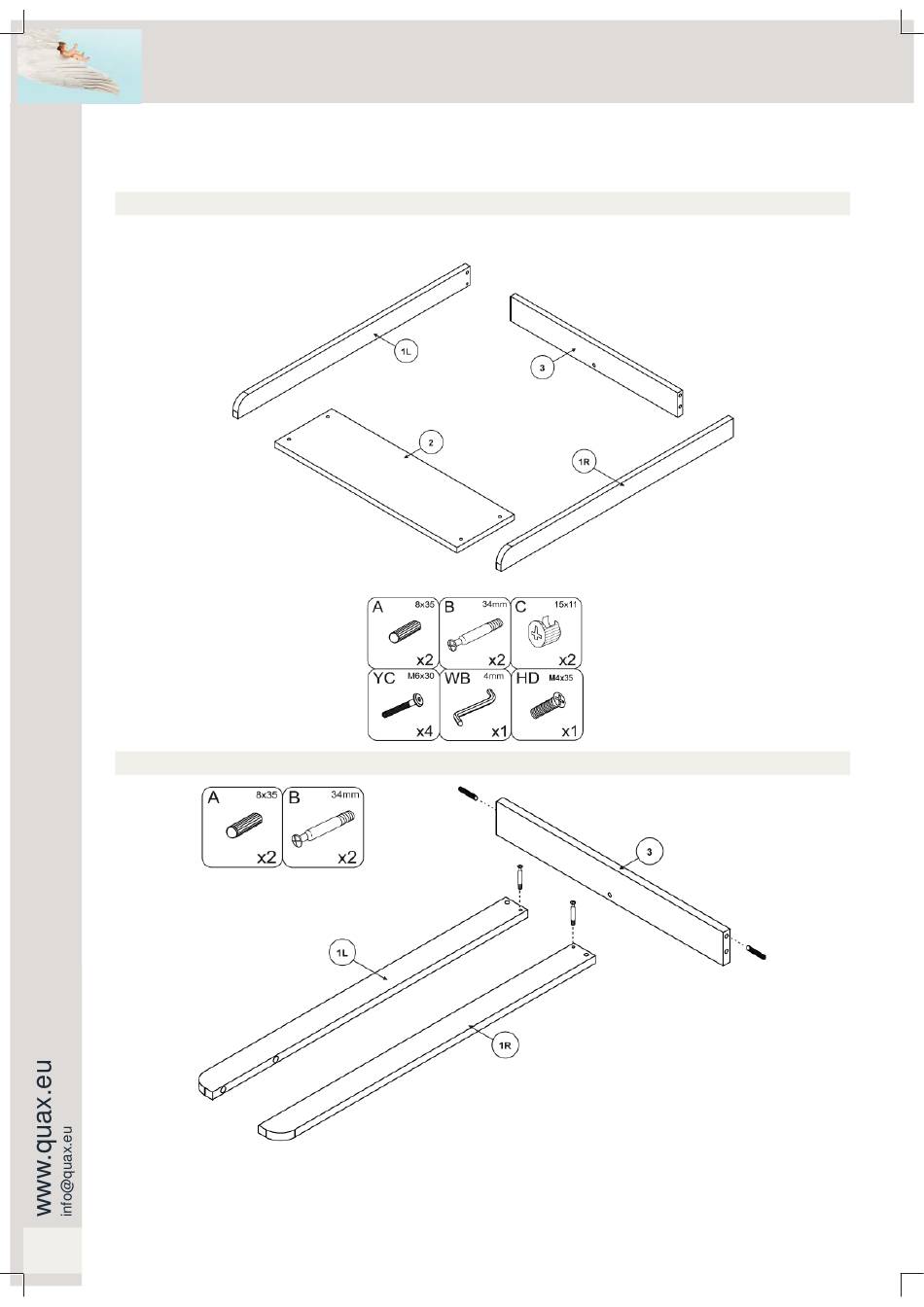 1L

3

2

1R

A 8x35 x2

B 34mm x2

C 15x11 x2

YC M6x30 x4

WB 4mm x1

HD M4x35 x1

A 8x35 x2

B 34mm x2

3

1L

1R

www.quax.eu
info@quax.eu