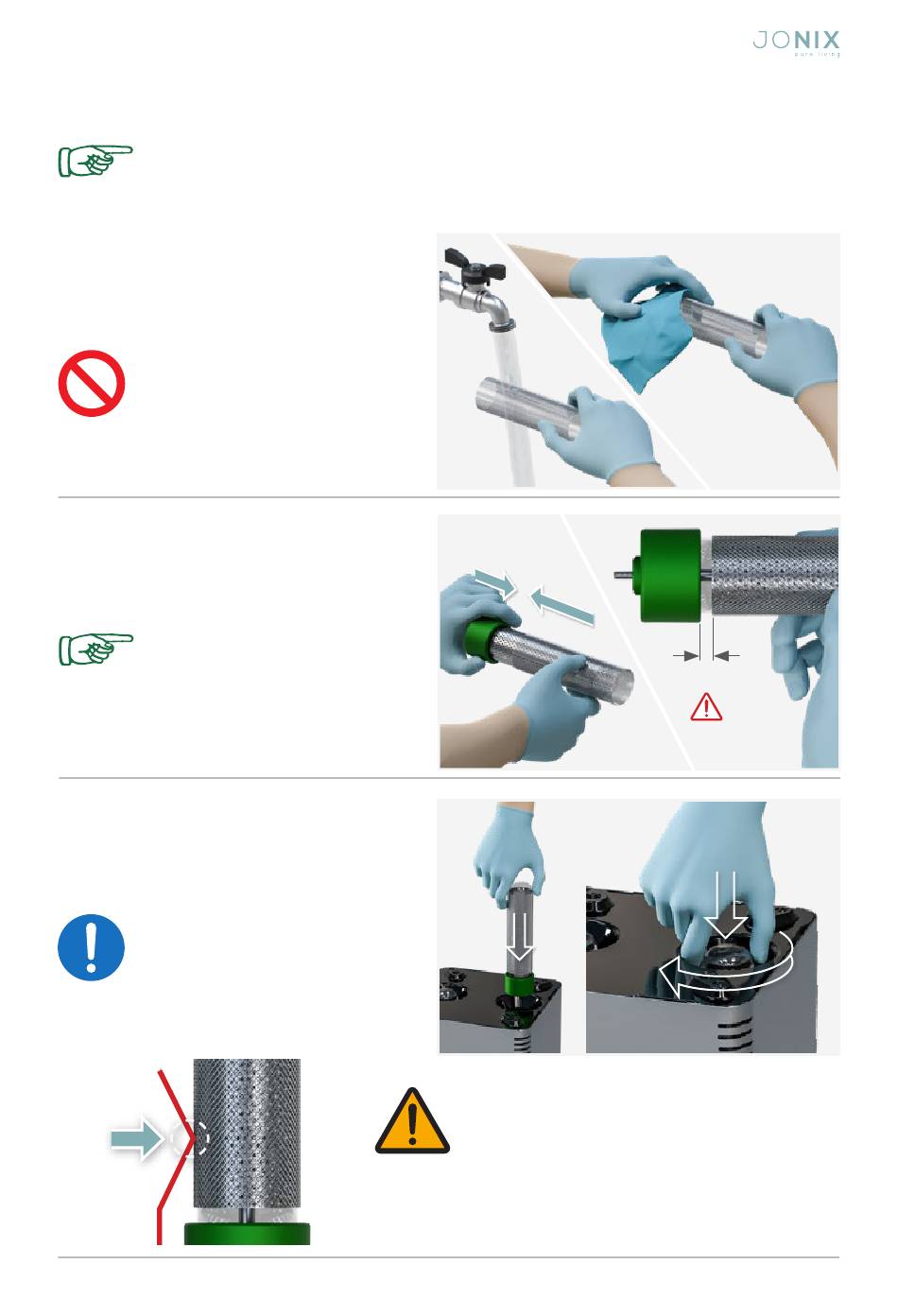 JONIX
pure living