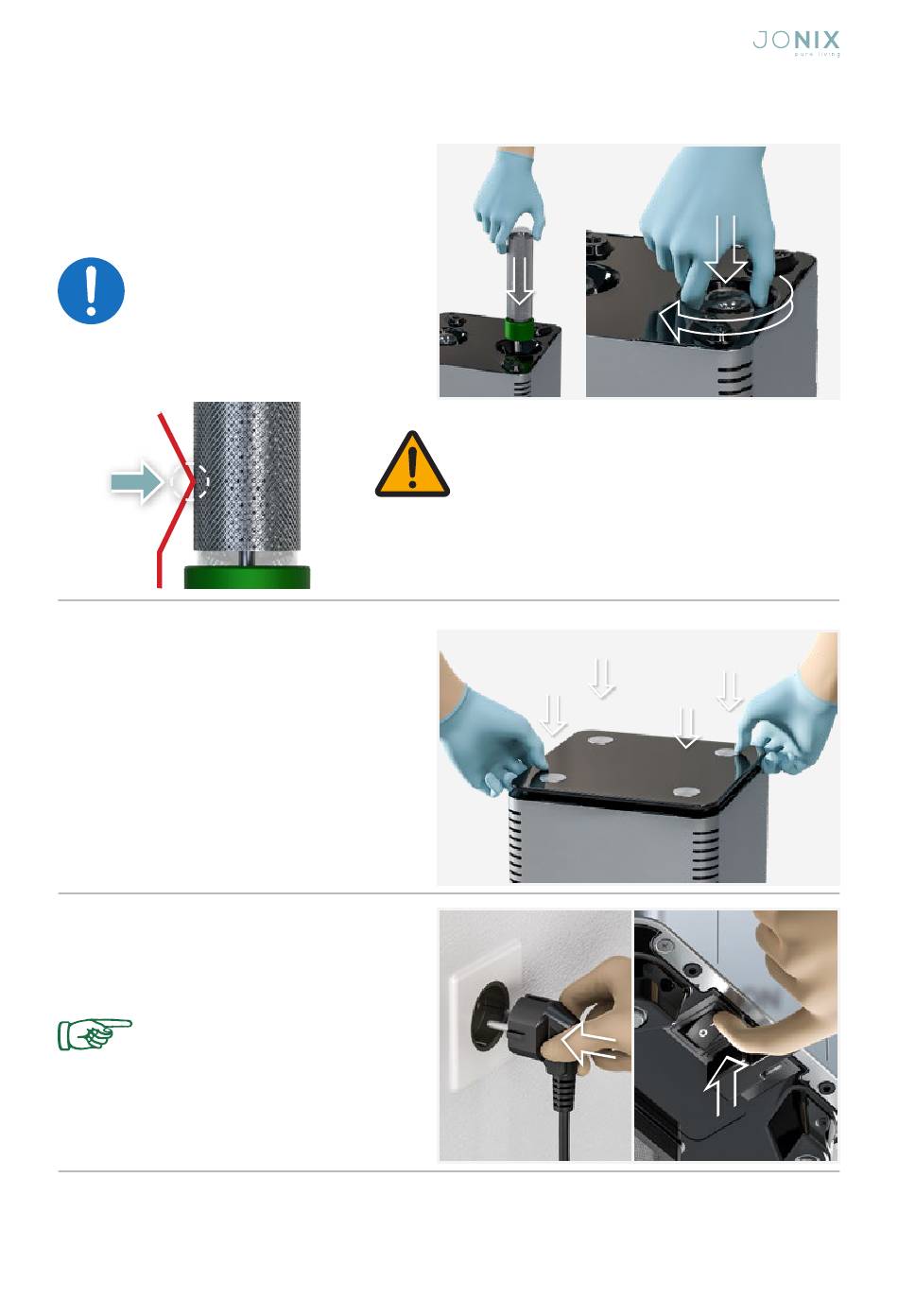 JONIX
pure living